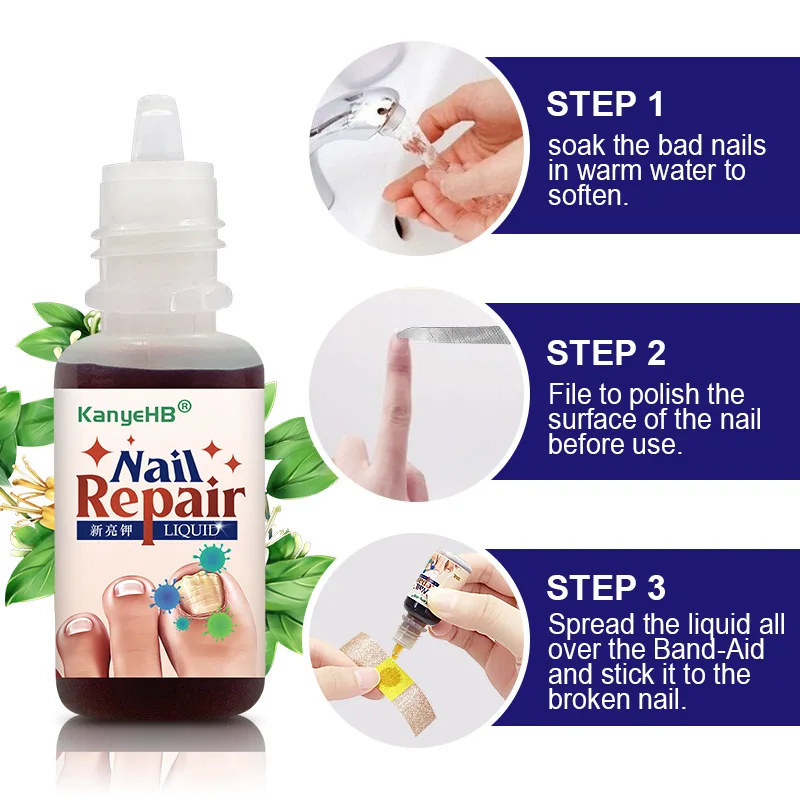 KanyeHB®

Nail Repair

新亮钾 LIQUID

STEP 1

soak the bad nails in warm water to soften.

STEP 2

File to polish the surface of the nail before use.

STEP 3

Spread the liquid all over the Band-Aid and stick it to the broken nail.