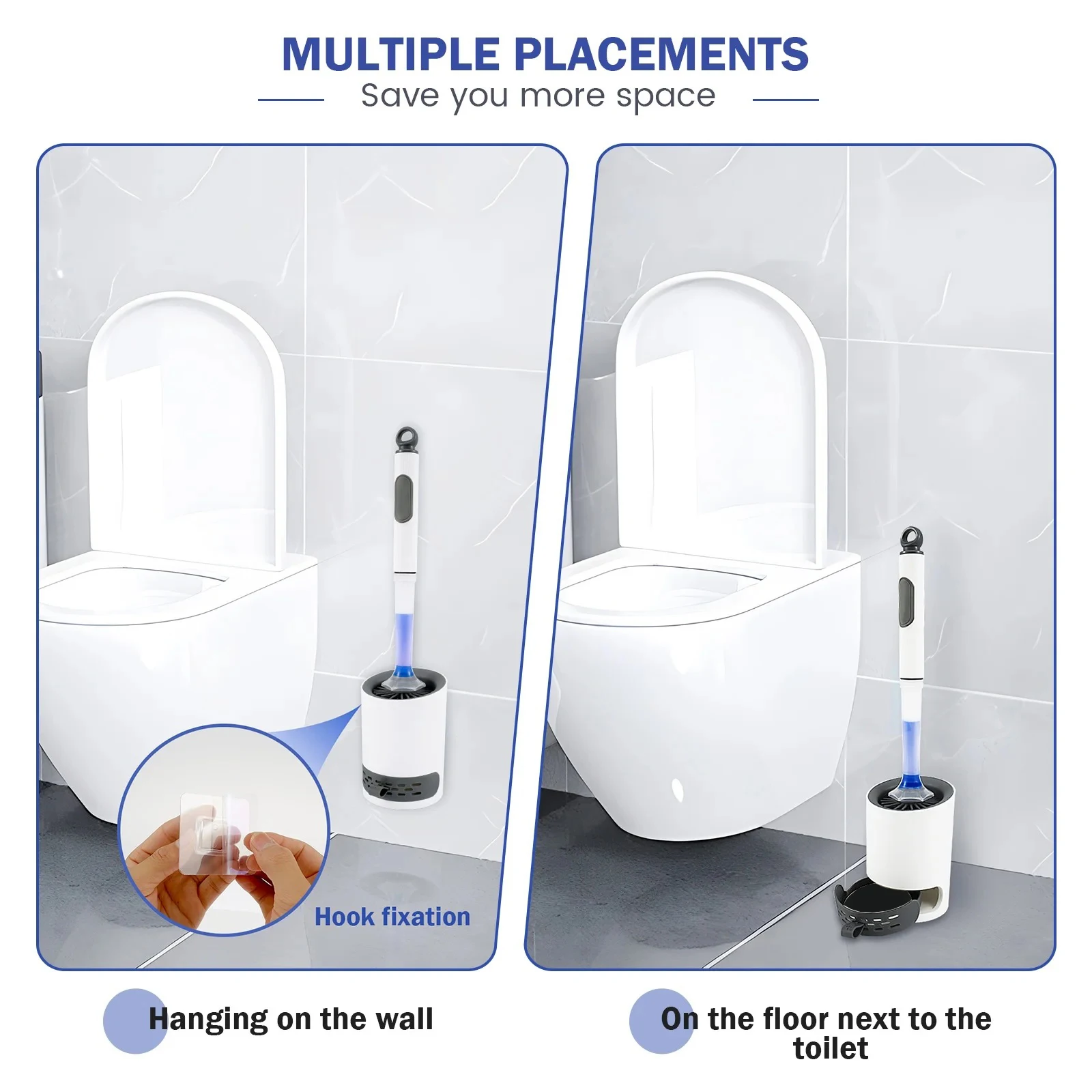 MULTIPLE PLACEMENTS

Save you more space

Hook fixation

Hanging on the wall

On the floor next to the toilet