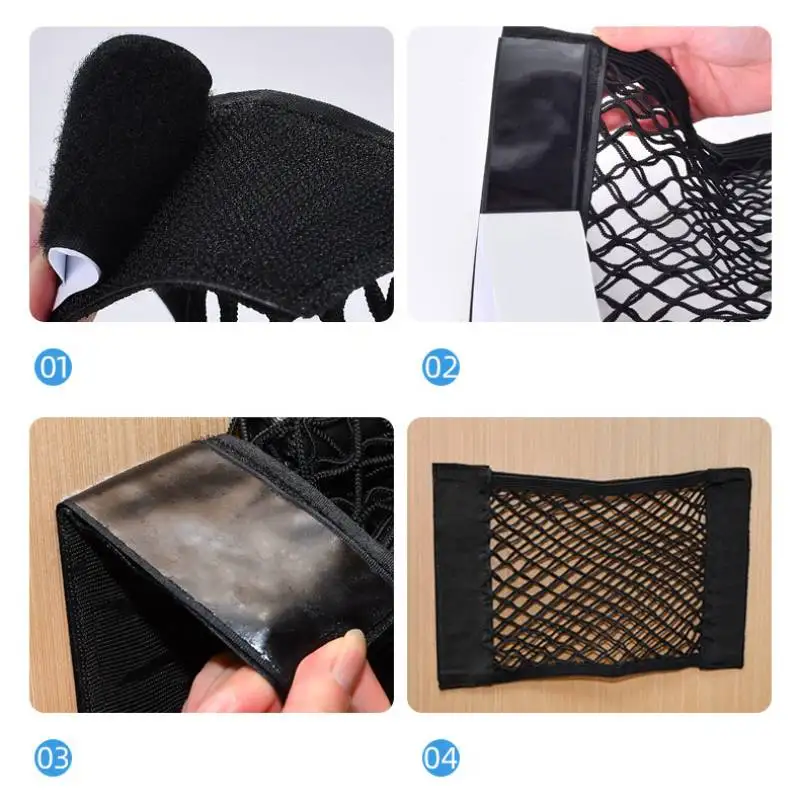 01

02

03

04