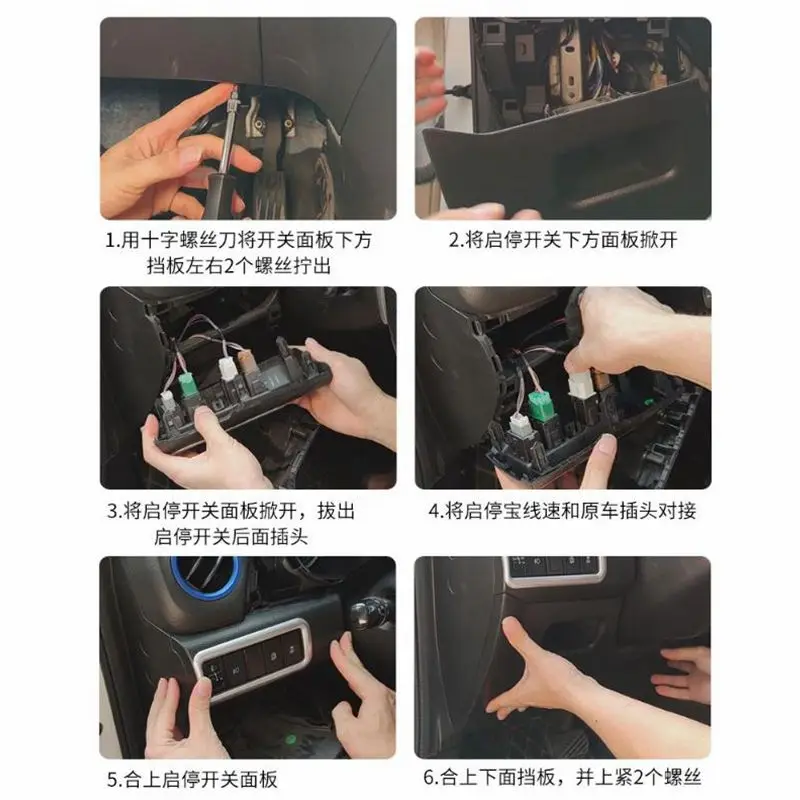 1.用十字螺丝刀将开关面板下方挡板左右2个螺丝拧出

2.将启停开关下方面板掀开

3.将启停开关面板掀开，拔出启停开关后面插头

4.将启停宝线速和原车插头对接

5.合上启停开关面板

6.合上下面挡板，并上紧2个螺丝