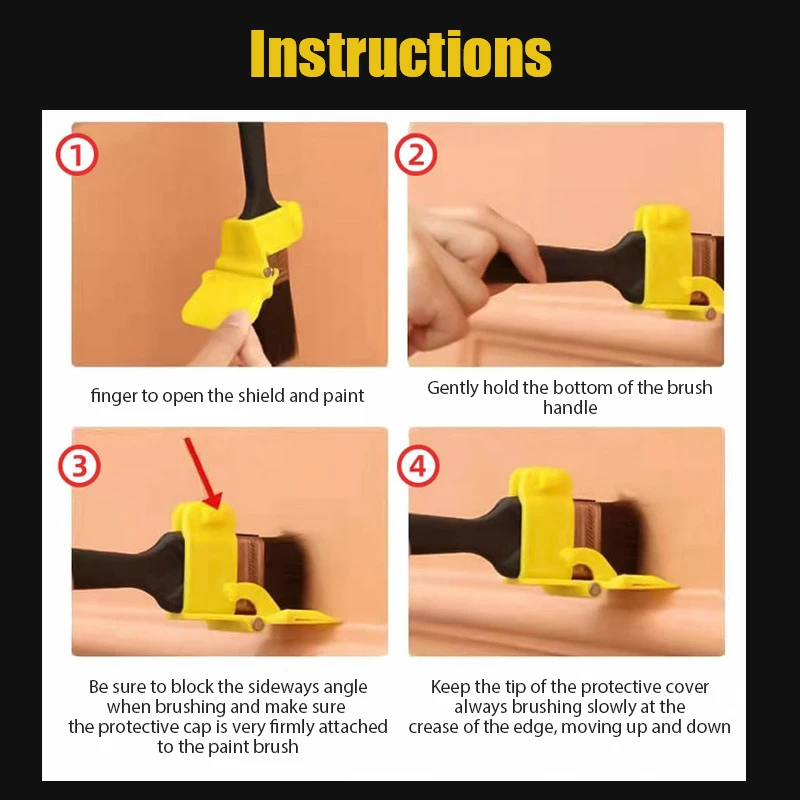 Instructions

1

finger to open the shield and paint

2

Gently hold the bottom of the brush handle

3

Be sure to block the sideways angle when brushing and make sure the protective cap is very firmly attached to the paint brush

4

Keep the tip of the protective cover always brushing slowly at the crease of the edge, moving up and down