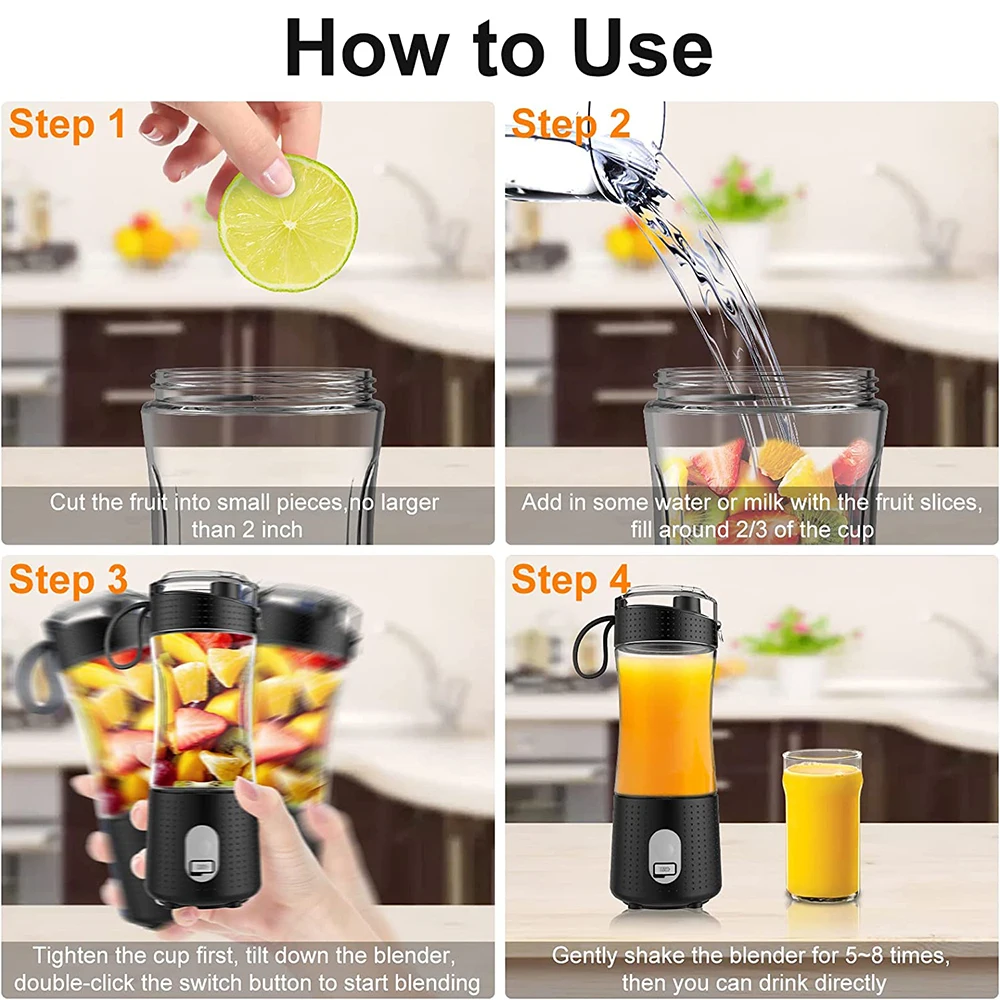 How to Use

Step 1

Cut the fruit into small pieces,no larger than 2 inch

Step 2

Add in some water or milk with the fruit slices, fill around 2/3 of the cup

Step 3

Tighten the cup first, tilt down the blender, double-click the switch button to start blending

Step 4

Gently shake the blender for 5~8 times, then you can drink directly