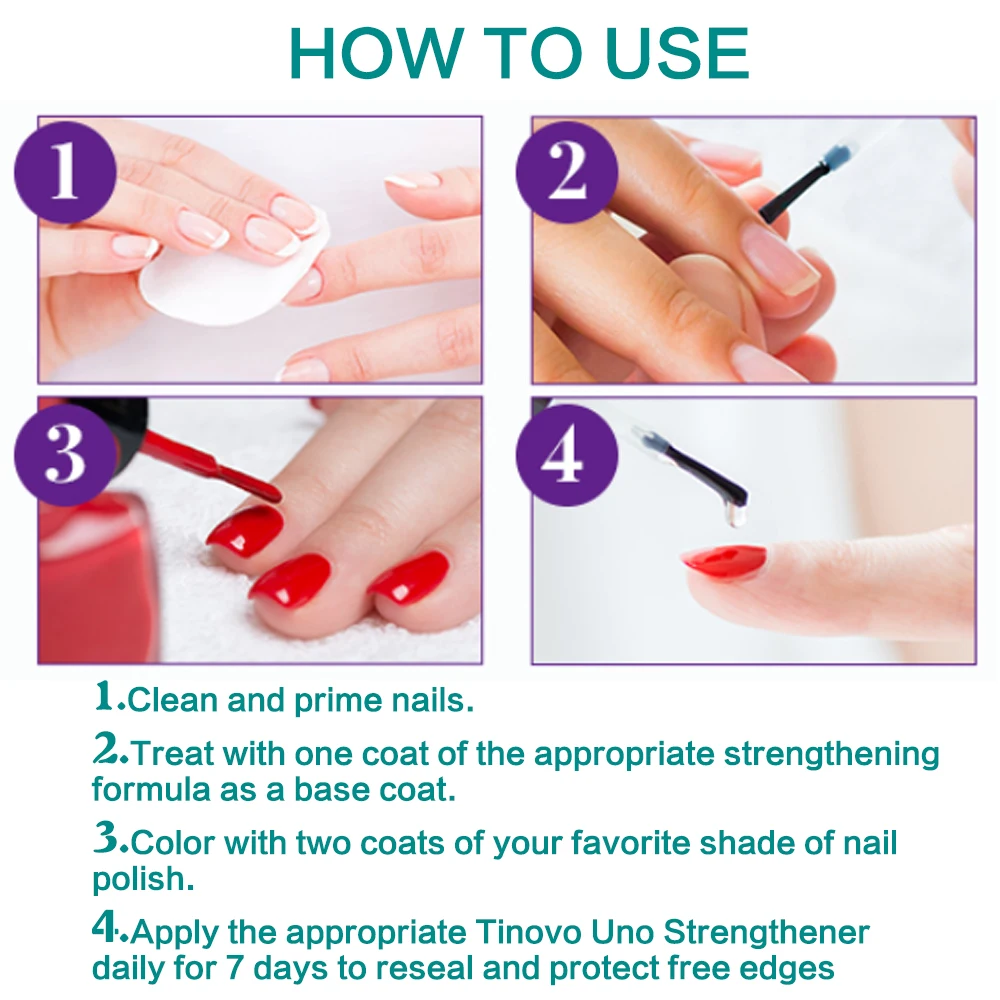 HOW TO USE

1

2

3

4

1.Clean and prime nails.

2.Treat with one coat of the appropriate strengthening formula as a base coat.

3.Color with two coats of your favorite shade of nail polish.

4.Apply the appropriate Tinovo Uno Strengthener daily for 7 days to reseal and protect free edges