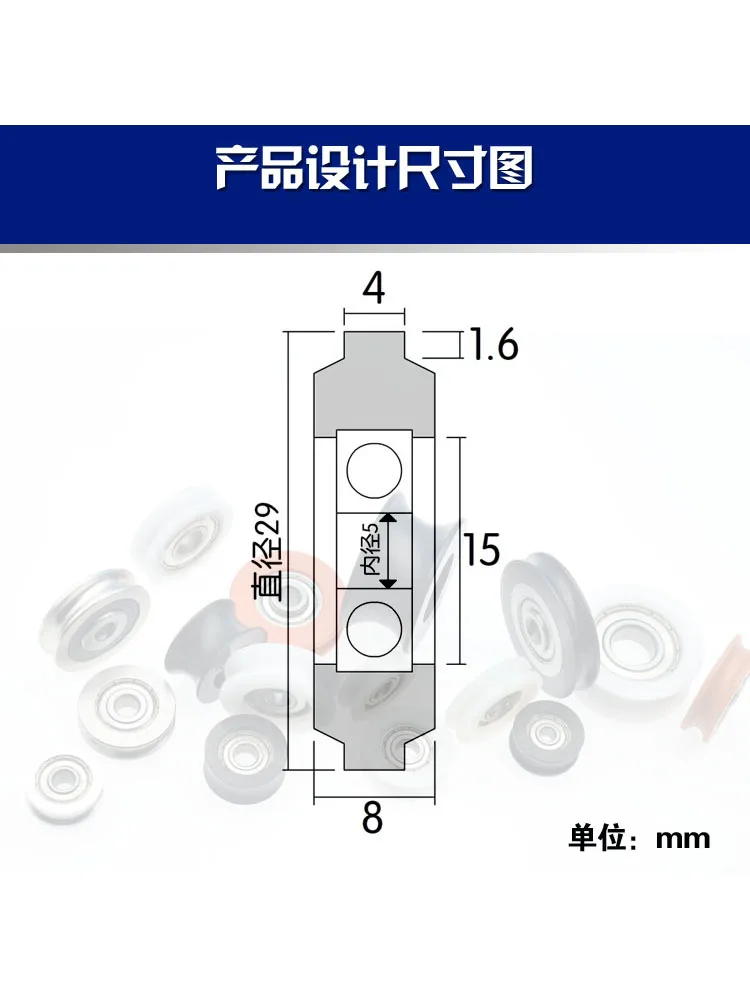 产品设计尺寸图

4

1.6

直径29

内径5

15

8

单位：mm