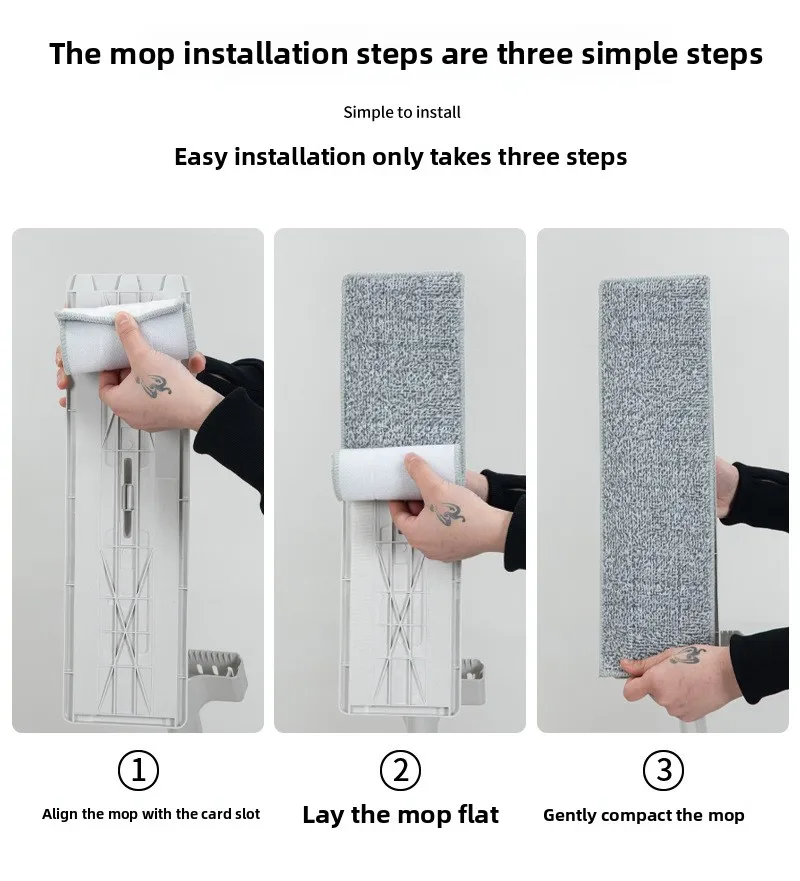 The mop installation steps are three simple steps

Simple to install

Easy installation only takes three steps

①

Align the mop with the card slot

②

Lay the mop flat

③

Gently compact the mop