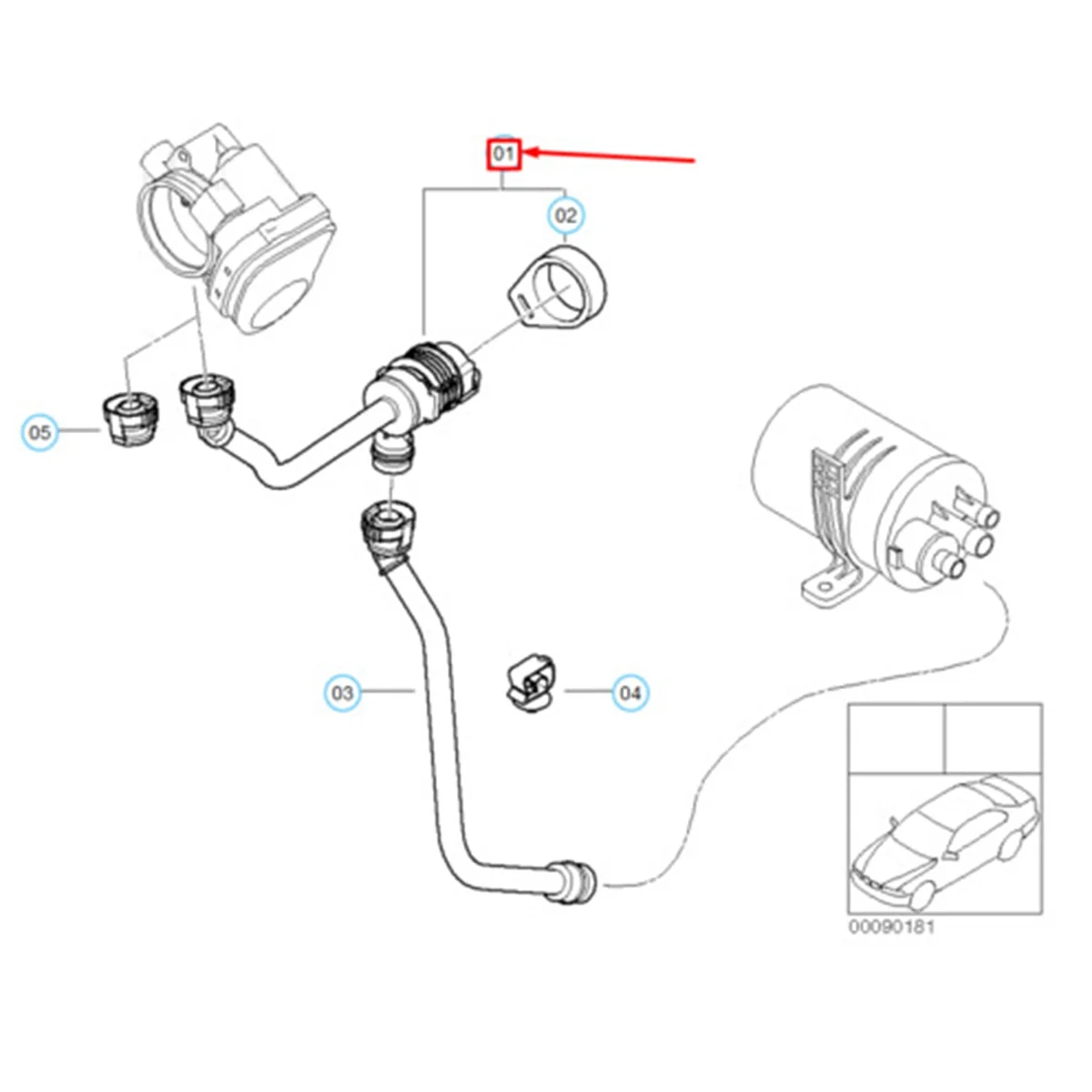 01
02
05
03
04
00090181