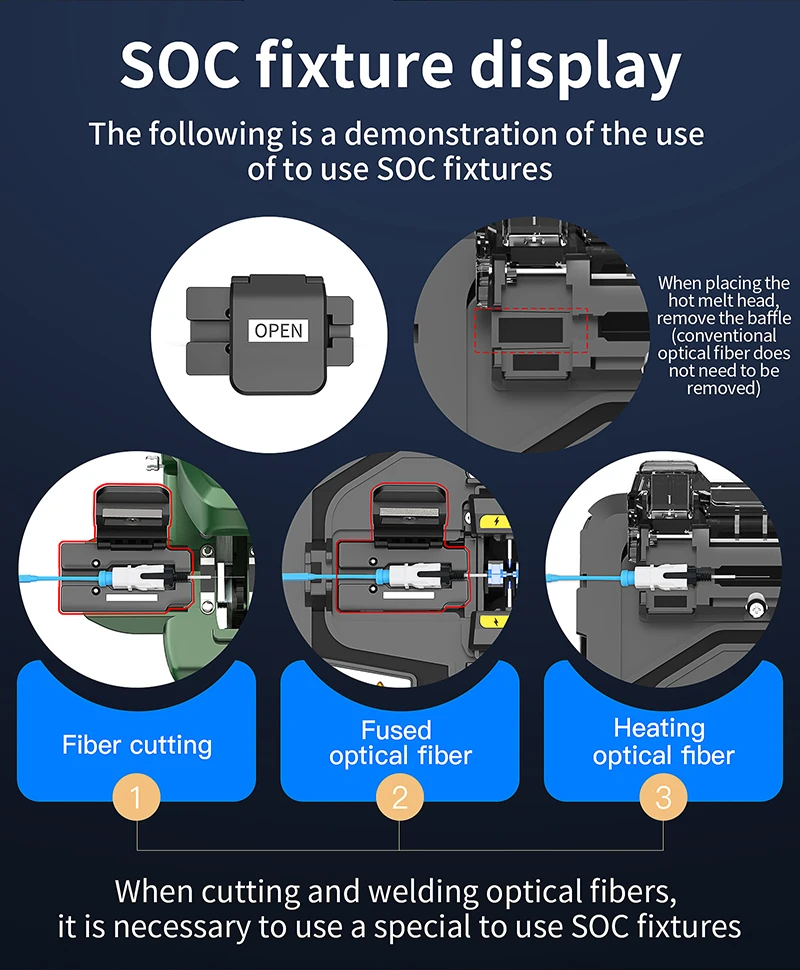 SOC fixture display

The following is a demonstration of the use of to use SOC fixtures

OPEN

When placing the hot melt head, remove the baffle (conventional optical fiber does not need to be removed)

Fiber cutting

1

Fused optical fiber

2

Heating optical fiber

3

When cutting and welding optical fibers, it is necessary to use a special to use SOC fixtures