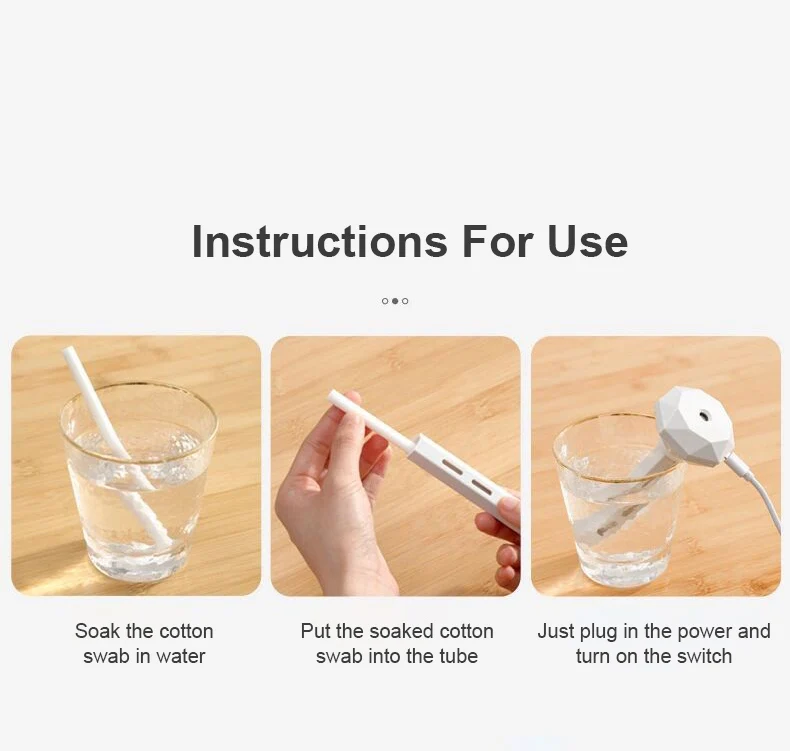 Instructions For Use

Soak the cotton swab in water

Put the soaked cotton swab into the tube

Just plug in the power and turn on the switch