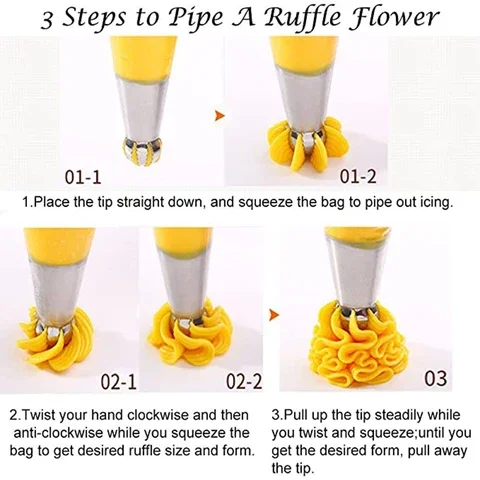 3 Steps to Pipe A Ruffle Flower

01-1

01-2

1.Place the tip straight down, and squeeze the bag to pipe out icing.

02-1

02-2

03

2.Twist your hand clockwise and then anti-clockwise while you squeeze the bag to get desired ruffle size and form.

3.Pull up the tip steadily while you twist and squeeze;until you get the desired form, pull away the tip.