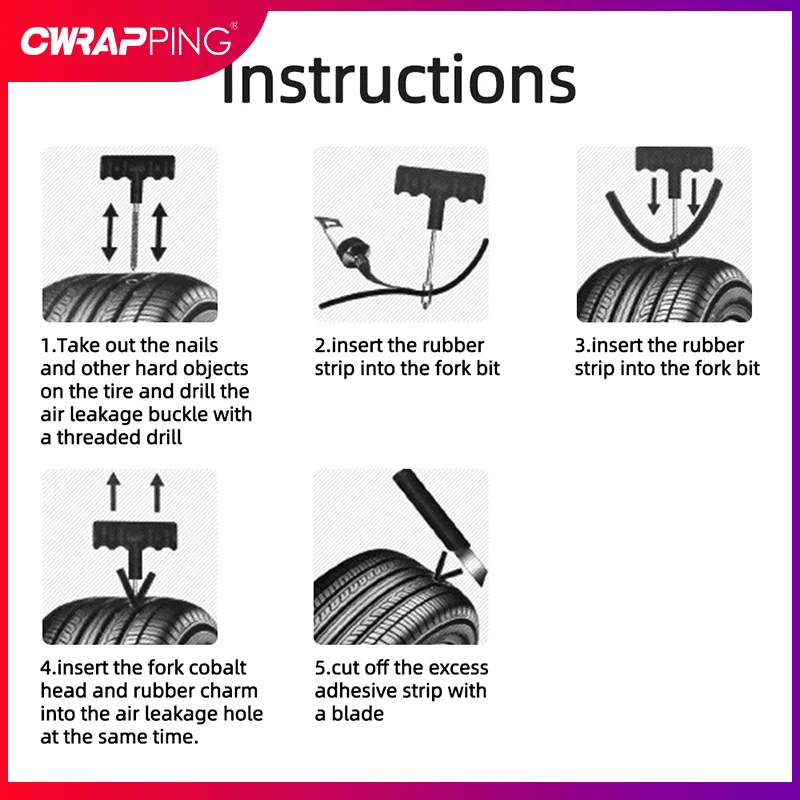 CWRAPPING®

Instructions

1.Take out the nails and other hard objects on the tire and drill the air leakage buckle with a threaded drill

2.insert the rubber strip into the fork bit

3.insert the rubber strip into the fork bit

4.insert the fork cobalt head and rubber charm into the air leakage hole at the same time.

5.cut off the excess adhesive strip with a blade