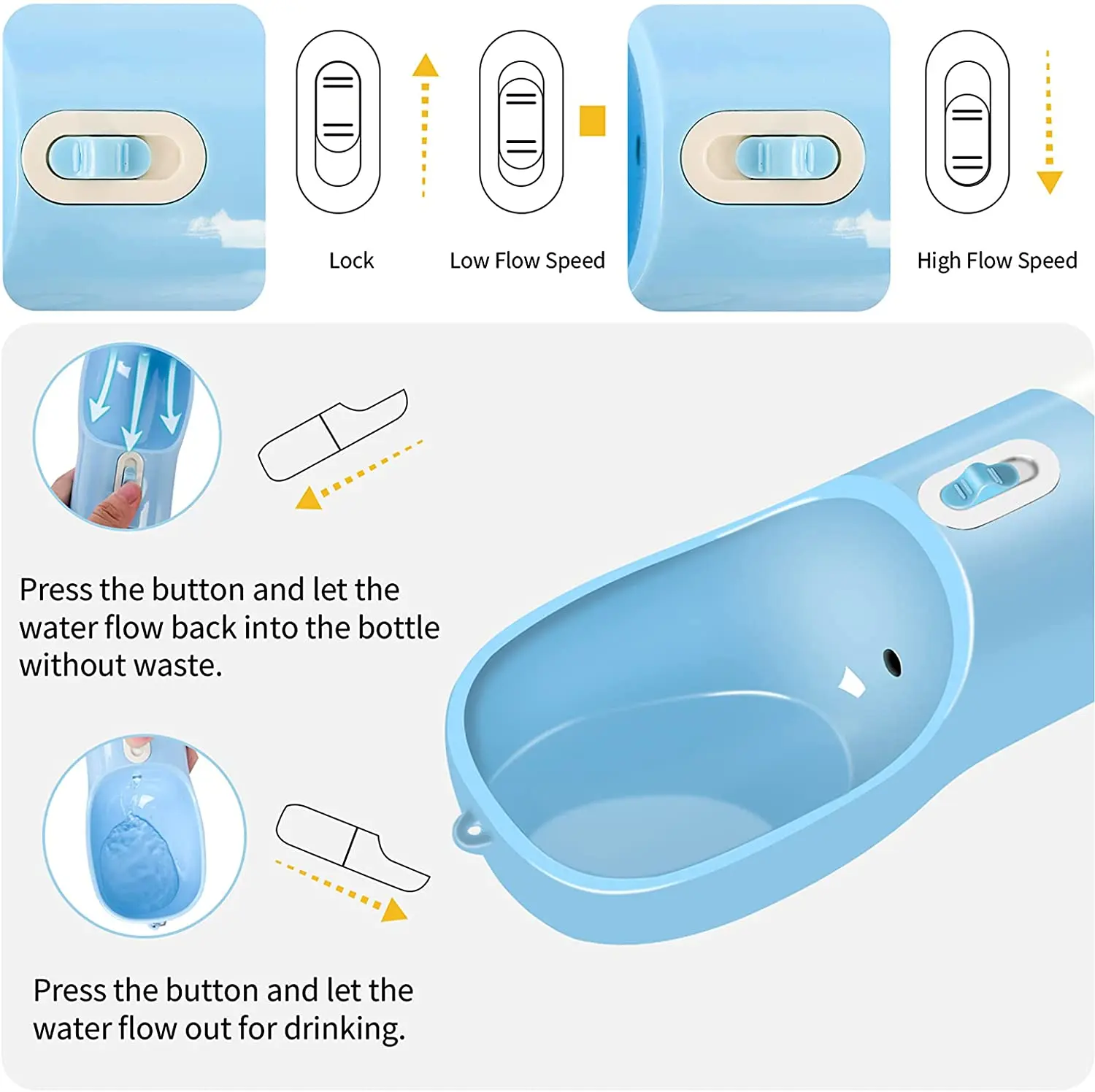 Lock

Low Flow Speed

High Flow Speed

Press the button and let the water flow back into the bottle without waste.

Press the button and let the water flow out for drinking.