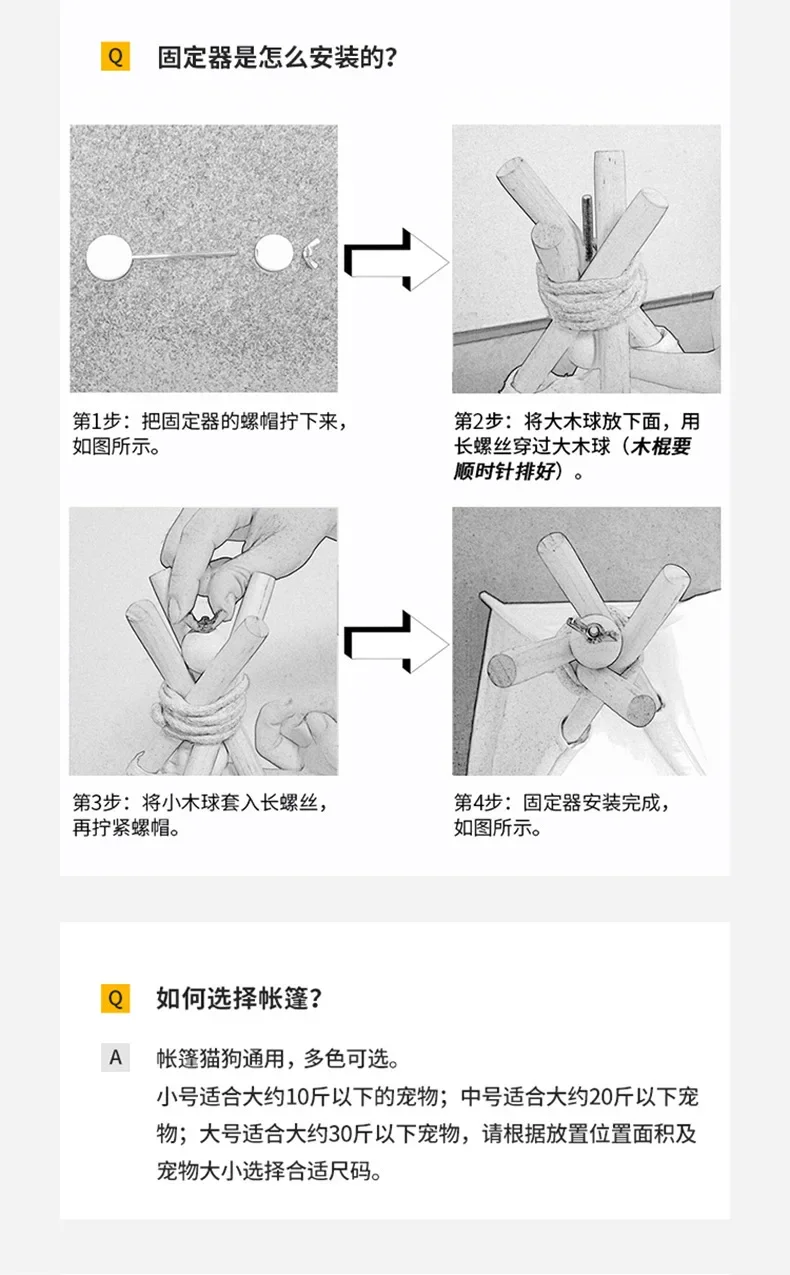 Q 固定器是怎么安装的？

第1步：把固定器的螺帽拧下来，如图所示。

第2步：将大木球放下面，用长螺丝穿过大木球（木棍要顺时针排好）。

第3步：将小木球套入长螺丝，再拧紧螺帽。

第4步：固定器安装完成，如图所示。

Q 如何选择帐篷？

A 帐篷猫狗通用，多色可选。
小号适合大约10斤以下的宠物；中号适合大约20斤以下宠物；大号适合大约30斤以下宠物，请根据放置位置面积及宠物大小选择合适尺码。