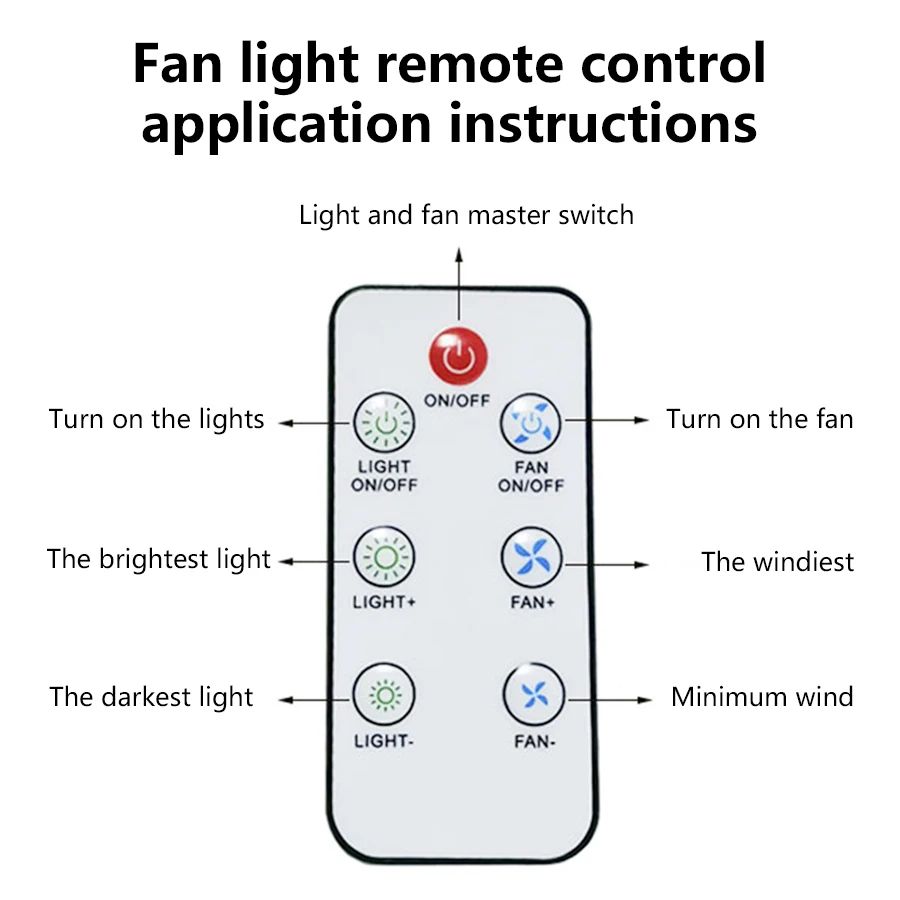 Fan light remote control application instructions

Light and fan master switch

ON/OFF

Turn on the lights

LIGHT ON/OFF

FAN ON/OFF

Turn on the fan

The brightest light

LIGHT+

FAN+

The windiest

The darkest light

LIGHT-

FAN-

Minimum wind