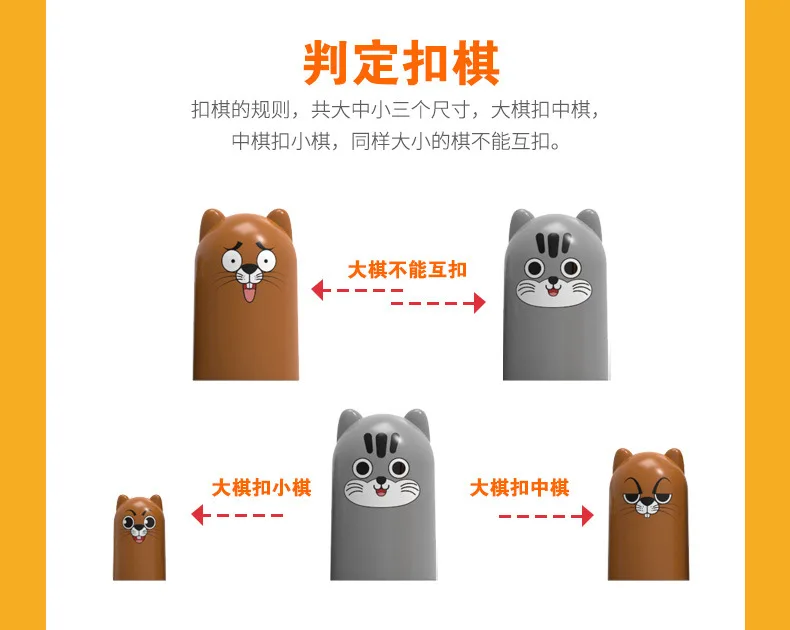 判定扣棋

扣棋的规则，共大中小三个尺寸，大棋扣中棋，中棋扣小棋，同样大小的棋不能互扣。

大棋不能互扣

大棋扣小棋

大棋扣中棋