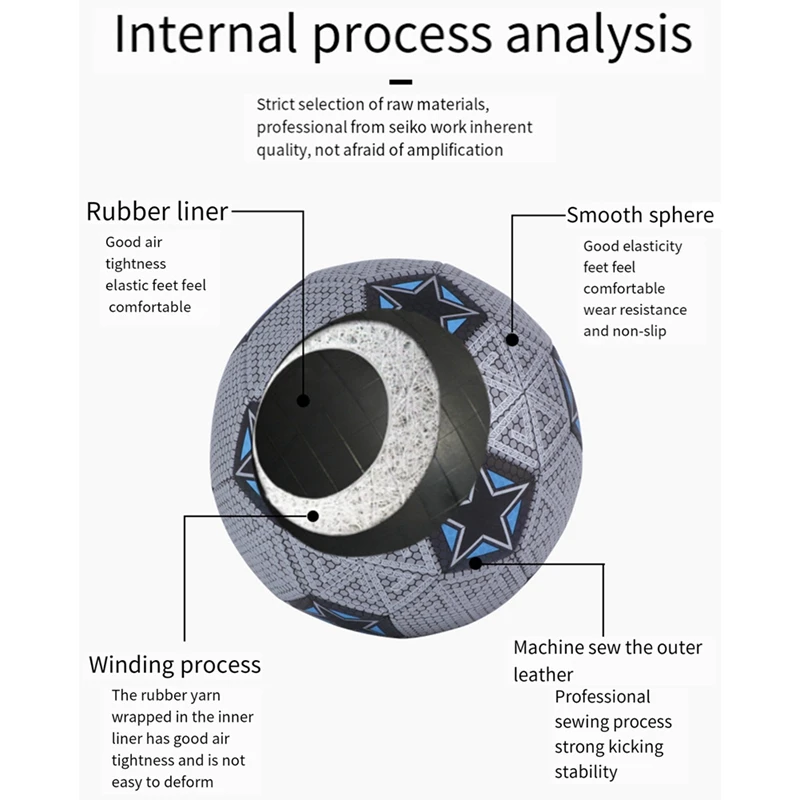 Internal process analysis

Strict selection of raw materials, professional from seiko work inherent quality, not afraid of amplification

Rubber liner

Good air tightness elastic feet feel comfortable

Smooth sphere

Good elasticity feet feel comfortable wear resistance and non-slip

Winding process

The rubber yarn wrapped in the inner liner has good air tightness and is not easy to deform

Machine sew the outer leather

Professional sewing process strong kicking stability