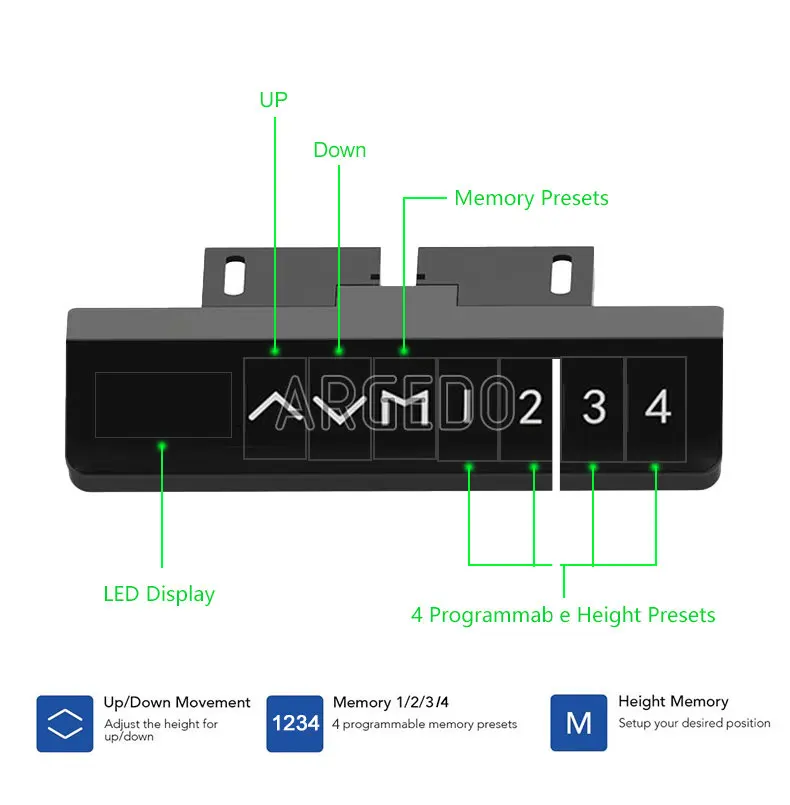 UP

Down

Memory Presets

ARGEDO

M 1 2 3 4

LED Display

4 Programmab e Height Presets

Up/Down Movement
Adjust the height for up/down

1234

Memory 1/2/3/4
4 programmable memory presets

M

Height Memory
Setup your desired position