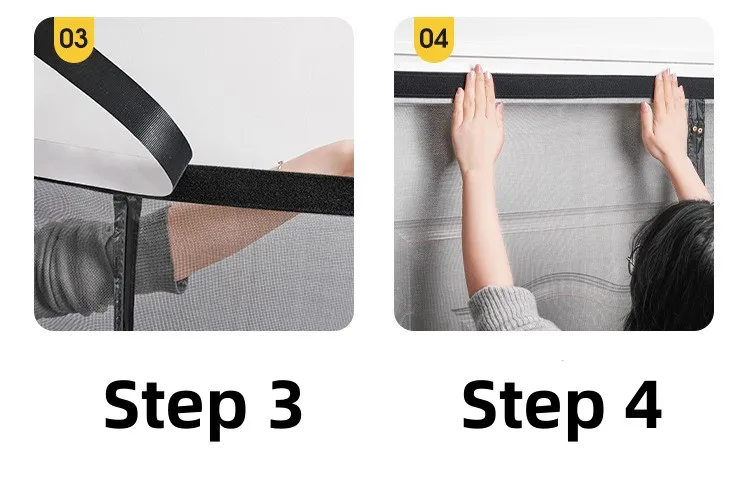 03

Step 3

04

Step 4