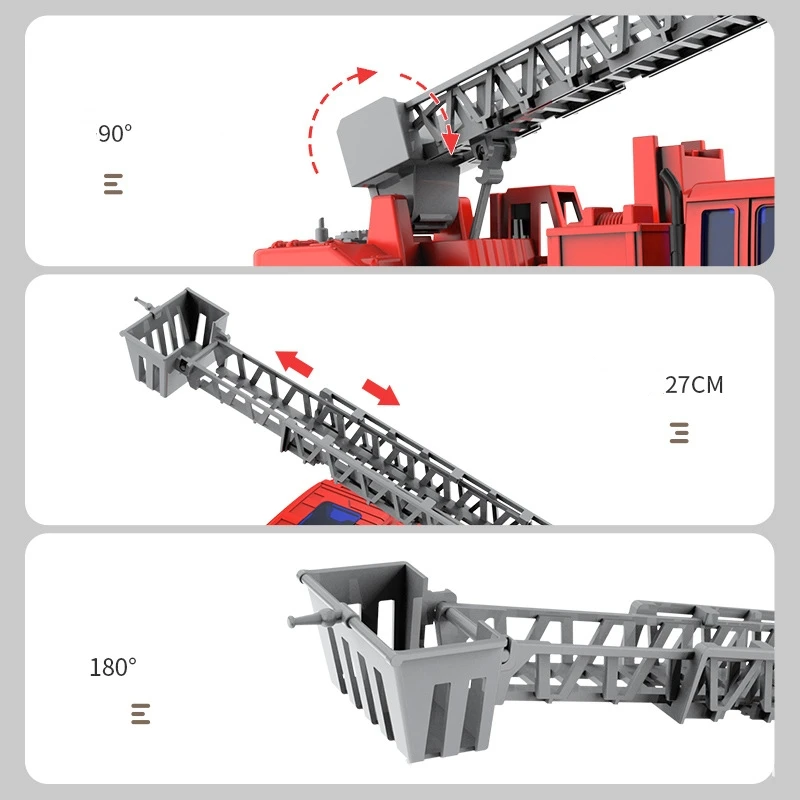 90°

27CM

180°