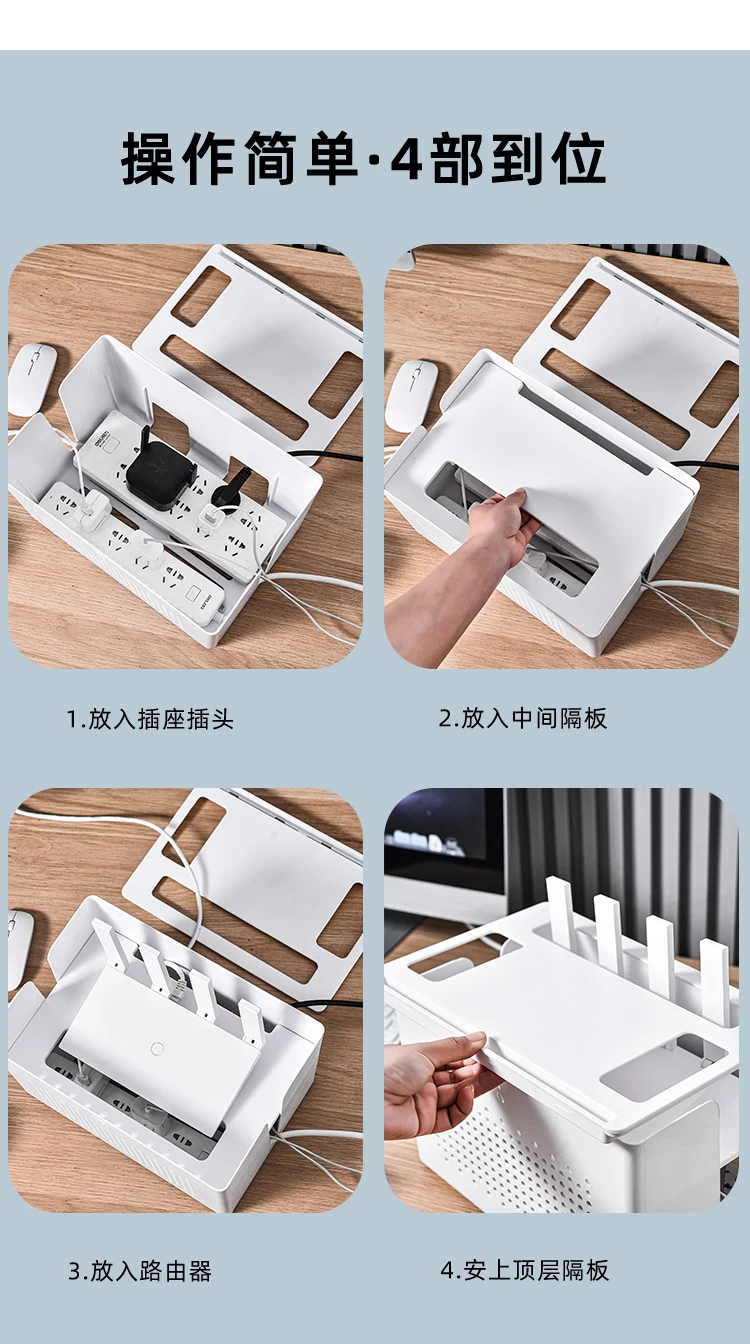 操作简单·4部到位

1.放入插座插头

2.放入中间隔板

3.放入路由器

4.安上顶层隔板