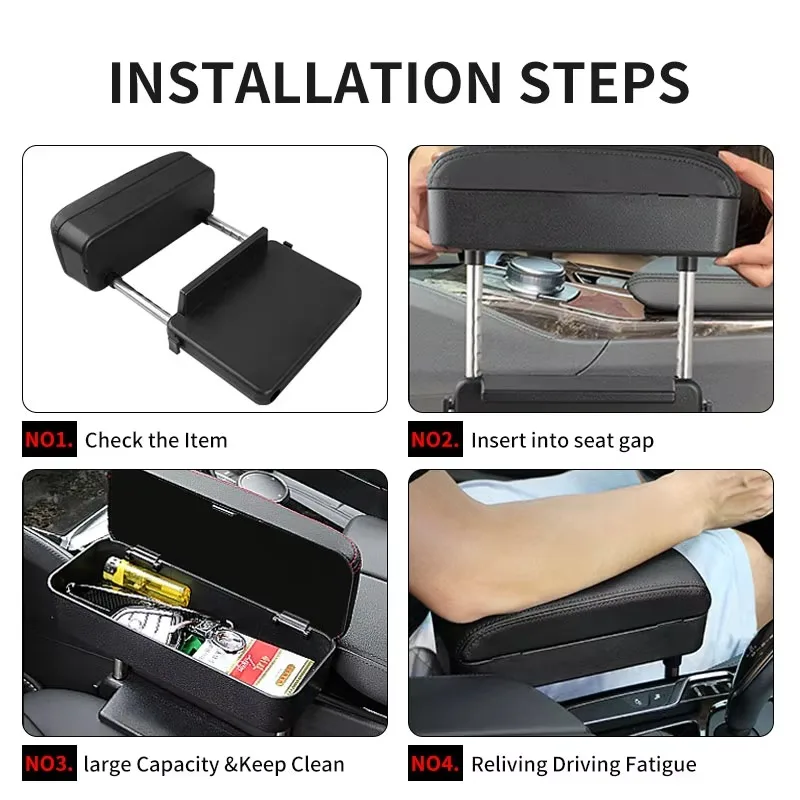 INSTALLATION STEPS

NO1. Check the Item

NO2. Insert into seat gap

NO3. large Capacity &Keep Clean

NO4. Reliving Driving Fatigue