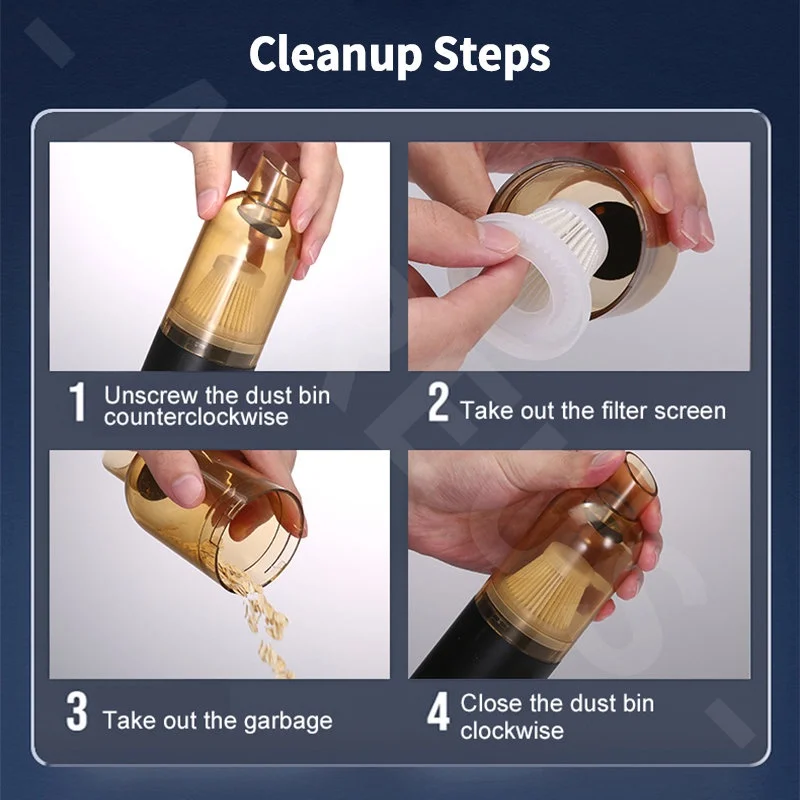 Cleanup Steps

1 Unscrew the dust bin counterclockwise

2 Take out the filter screen

3 Take out the garbage

4 Close the dust bin clockwise