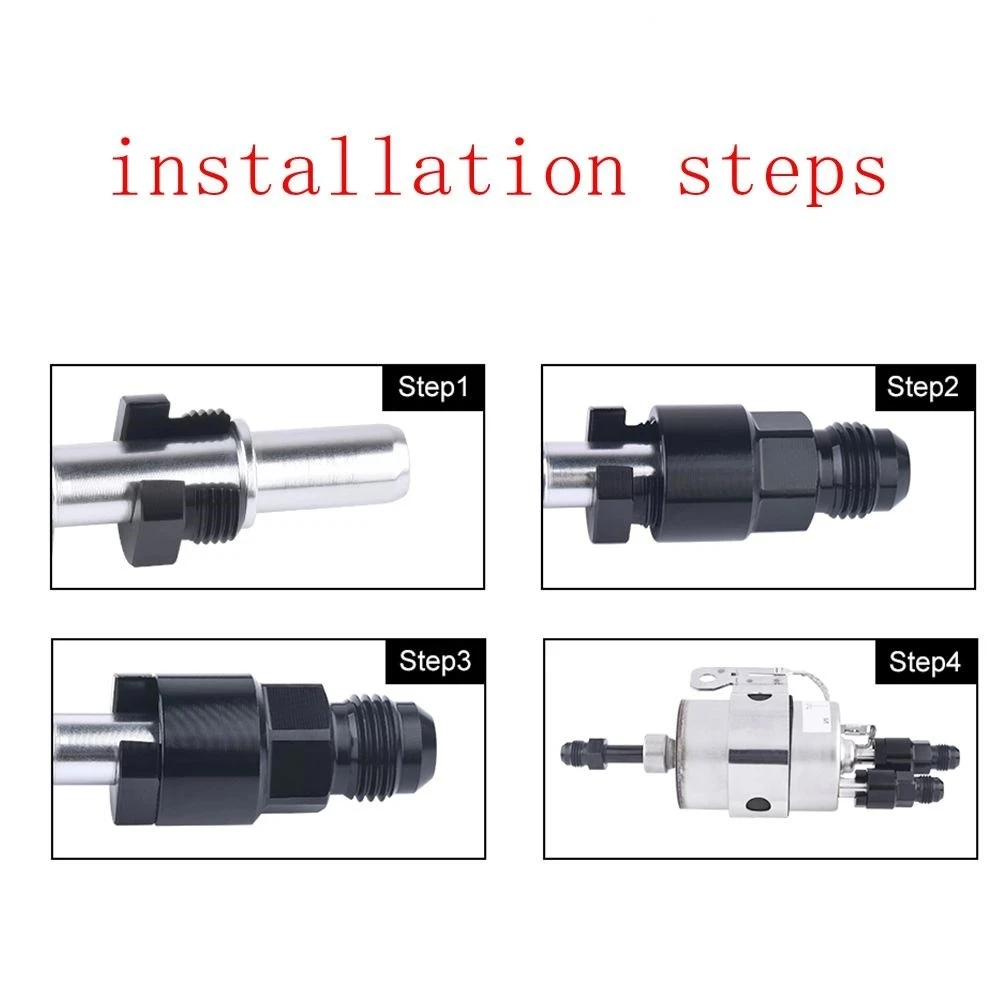 installation steps

Step1

Step2

Step3

Step4