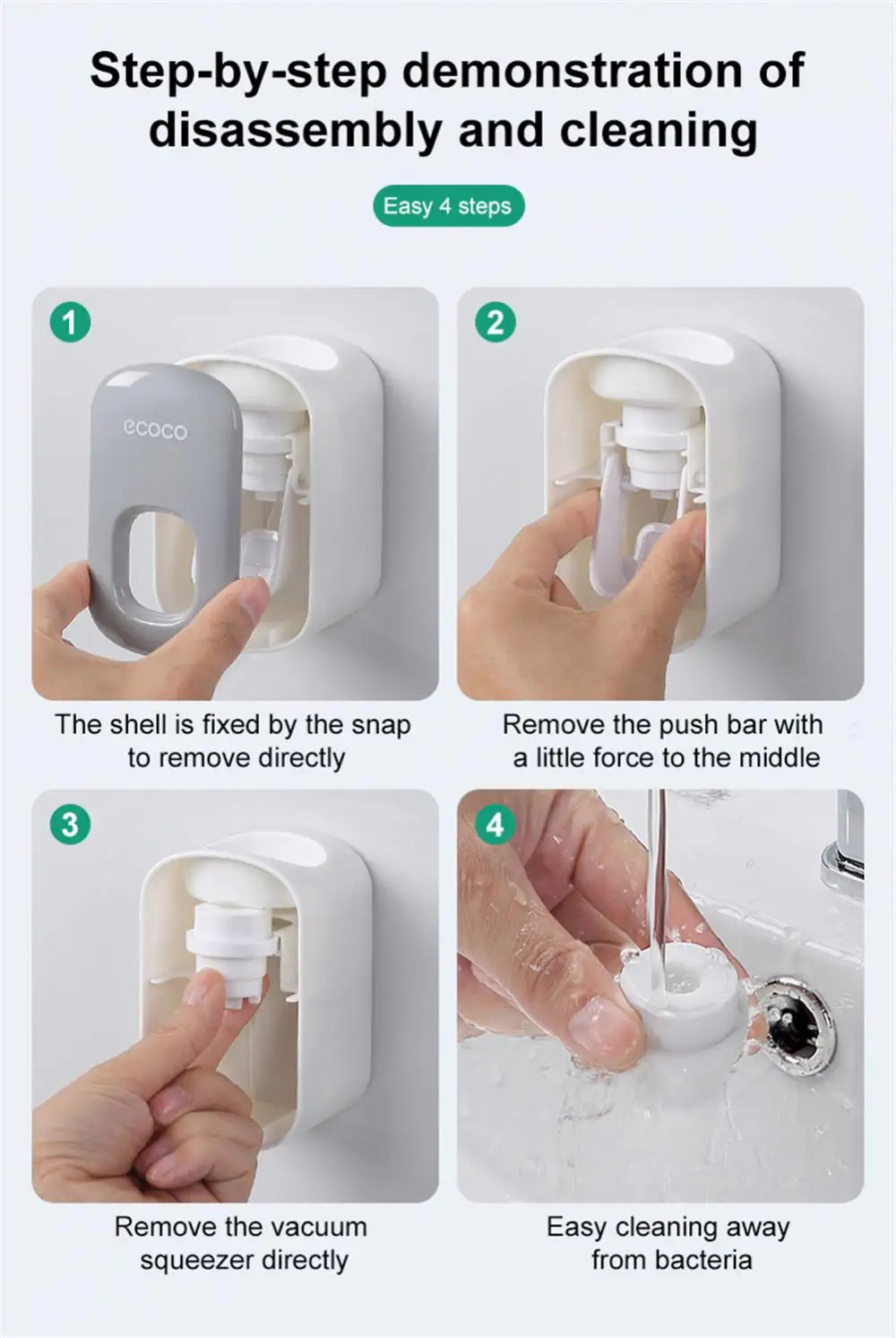 Step-by-step demonstration of disassembly and cleaning

Easy 4 steps

1

ecoco

The shell is fixed by the snap to remove directly

2

Remove the push bar with a little force to the middle

3

Remove the vacuum squeezer directly

4

Easy cleaning away from bacteria