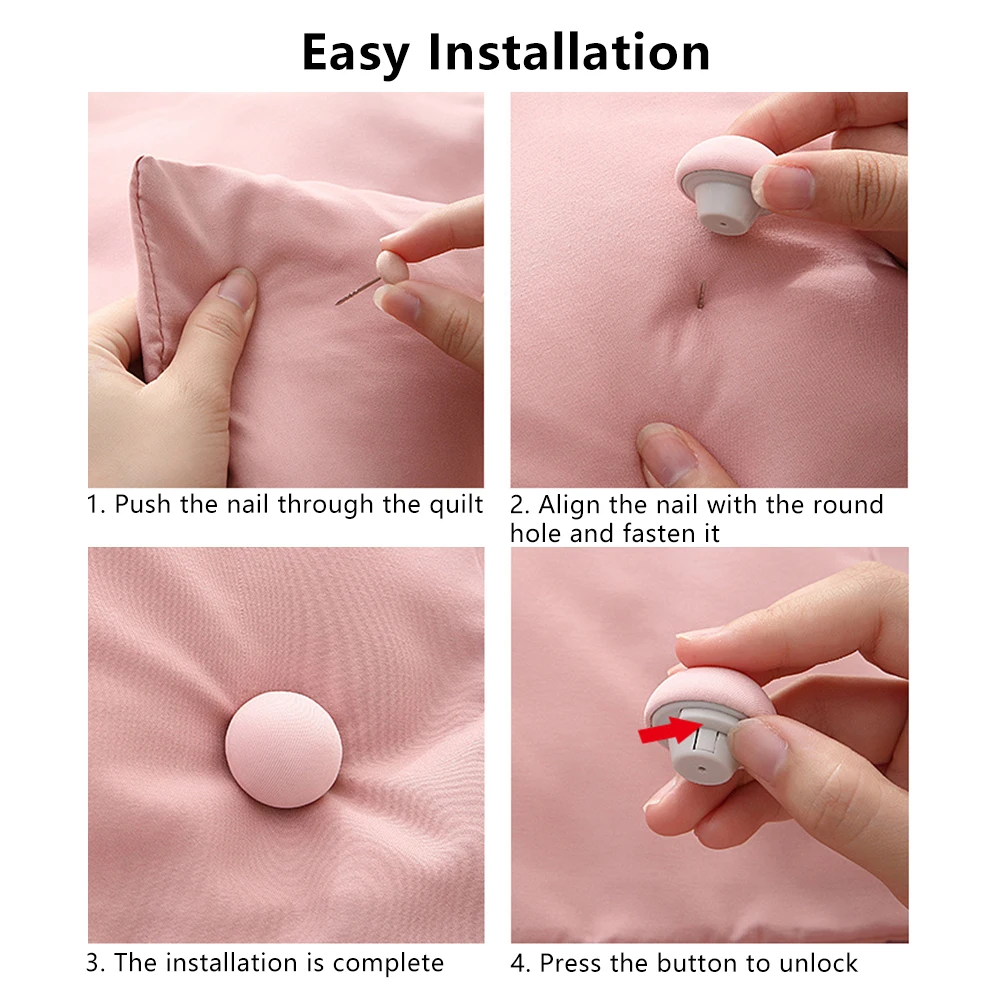 Easy Installation

1. Push the nail through the quilt

2. Align the nail with the round hole and fasten it

3. The installation is complete

4. Press the button to unlock