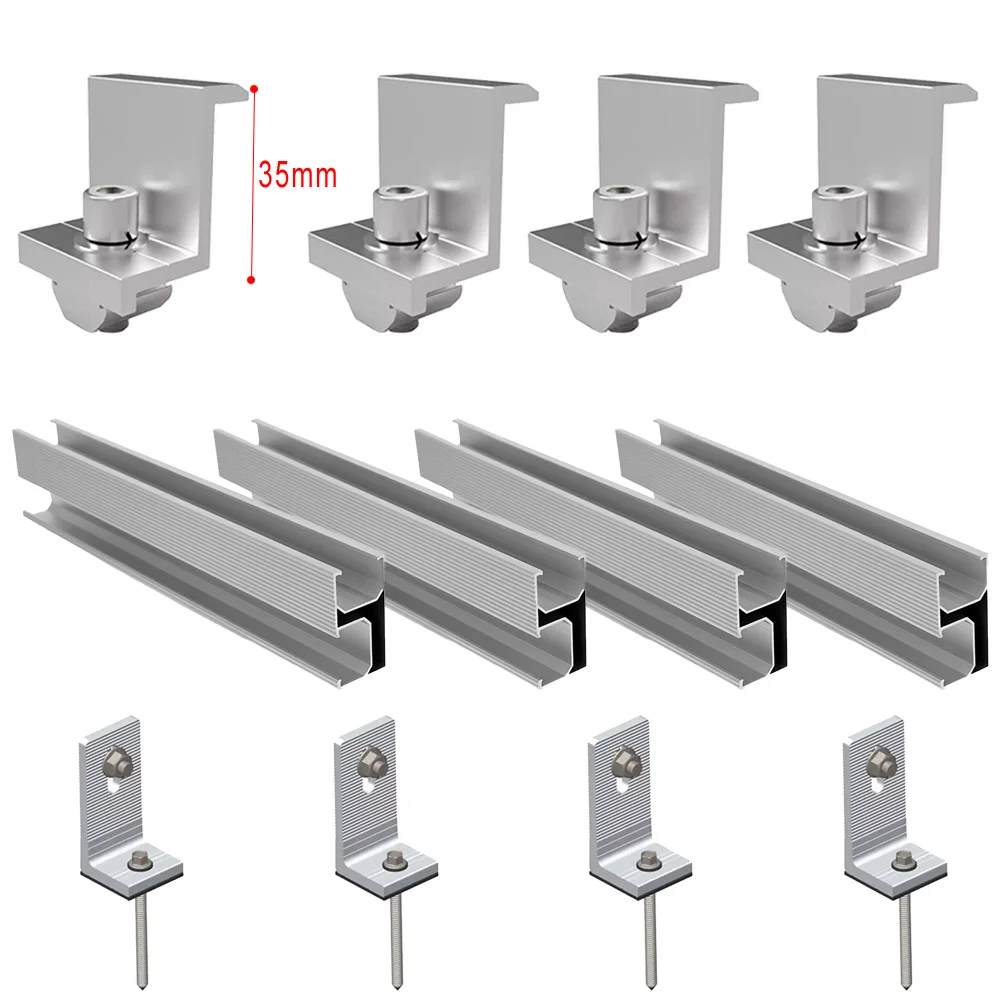 35mm