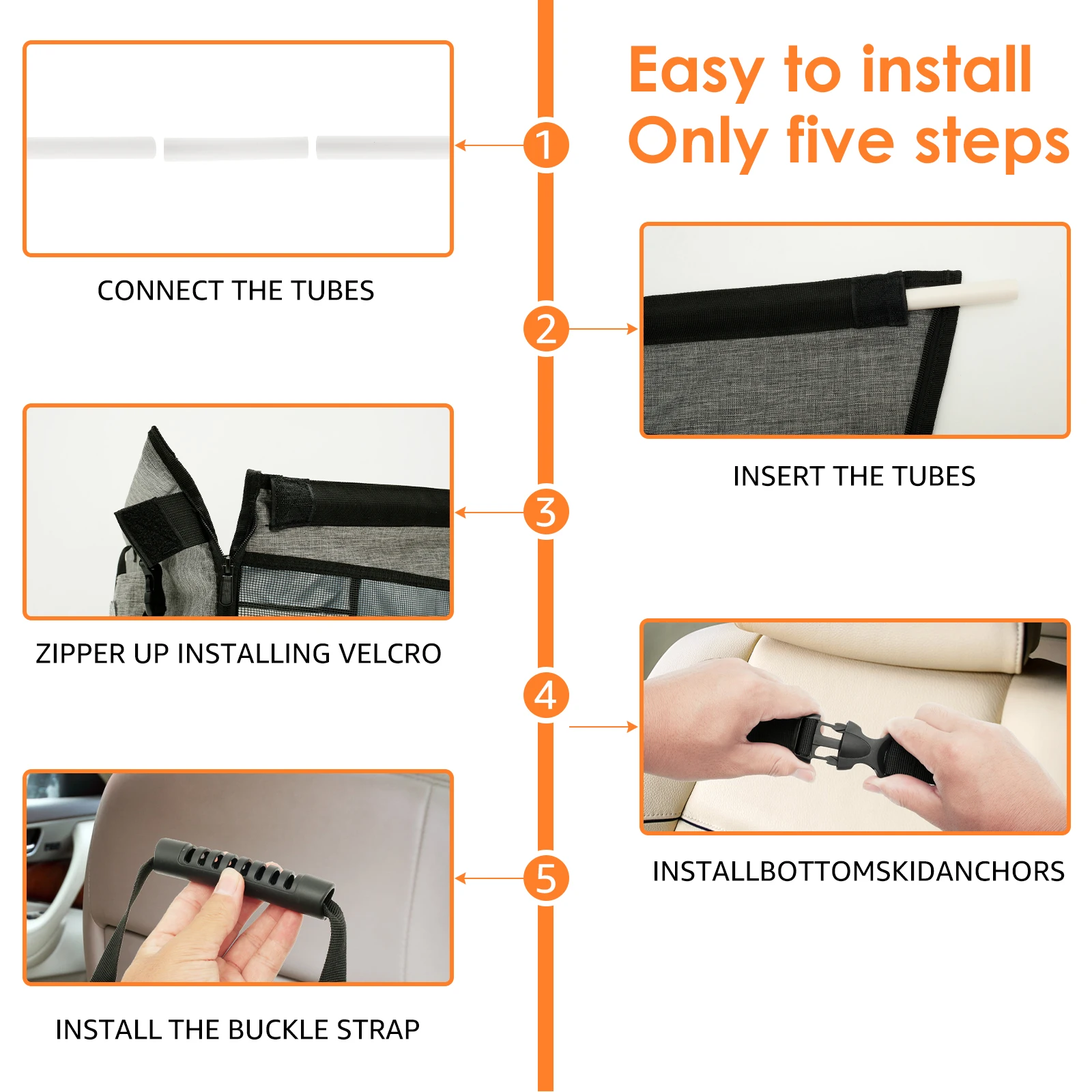 Easy to install
Only five steps

1

CONNECT THE TUBES

2

INSERT THE TUBES

3

ZIPPER UP INSTALLING VELCRO

4

INSTALLBOTTOMSKIDANCHORS

5

INSTALL THE BUCKLE STRAP