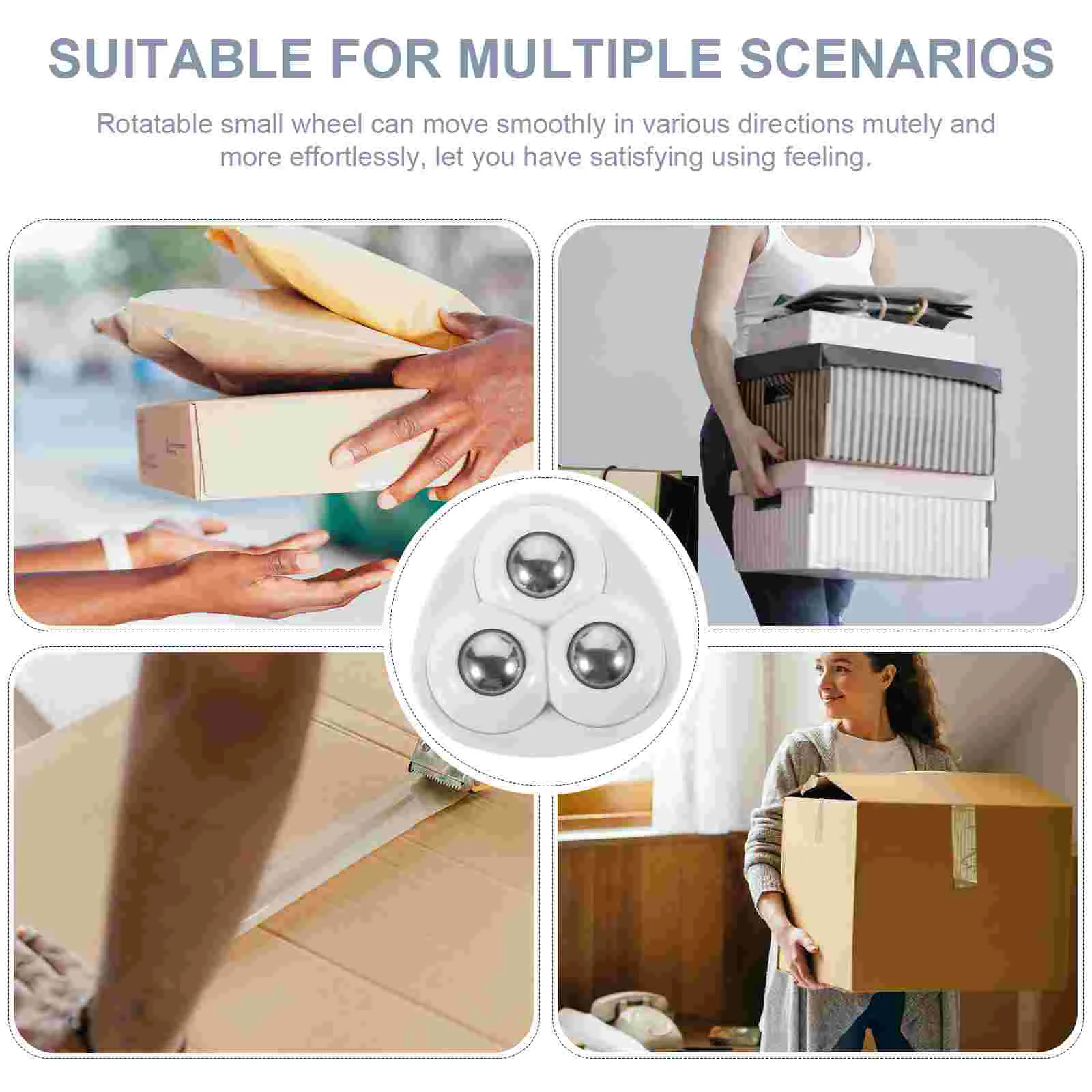 SUITABLE FOR MULTIPLE SCENARIOS

Rotatable small wheel can move smoothly in various directions mutely and more effortlessly, let you have satisfying using feeling.