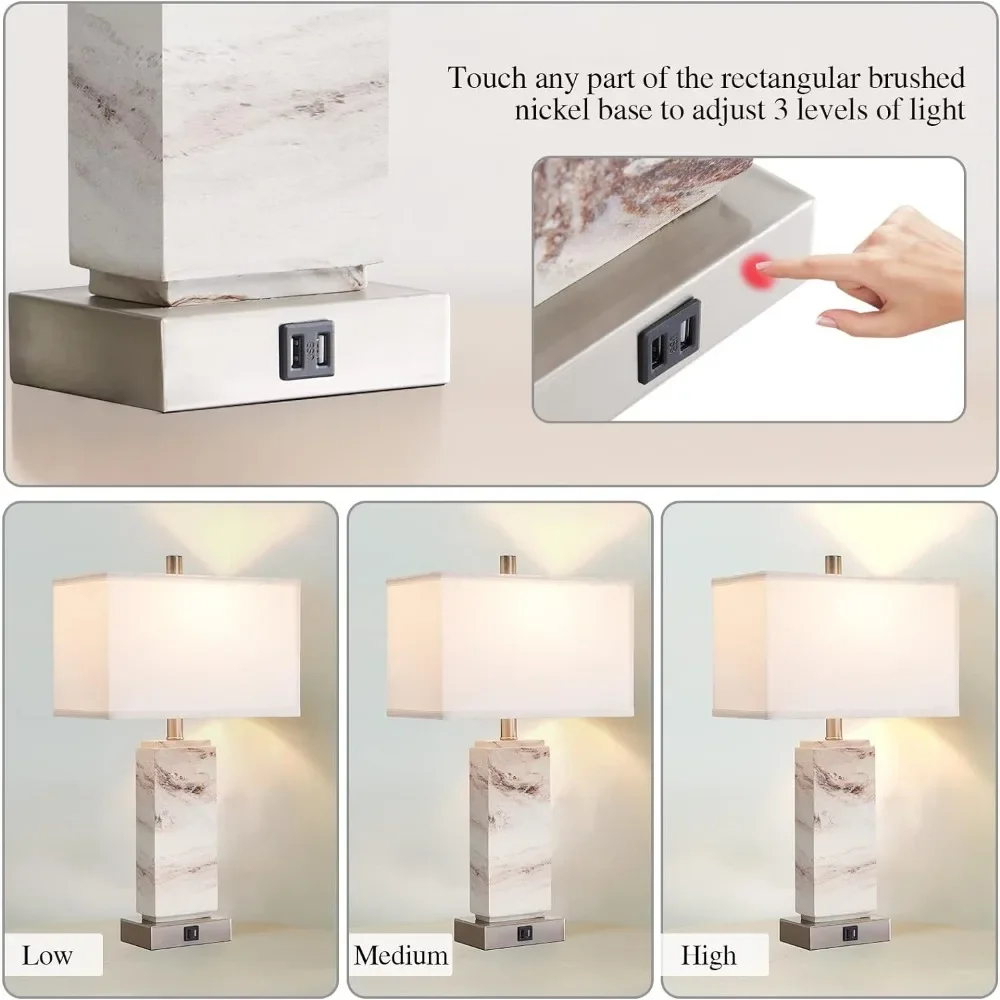 Touch any part of the rectangular brushed nickel base to adjust 3 levels of light

Low

Medium

High