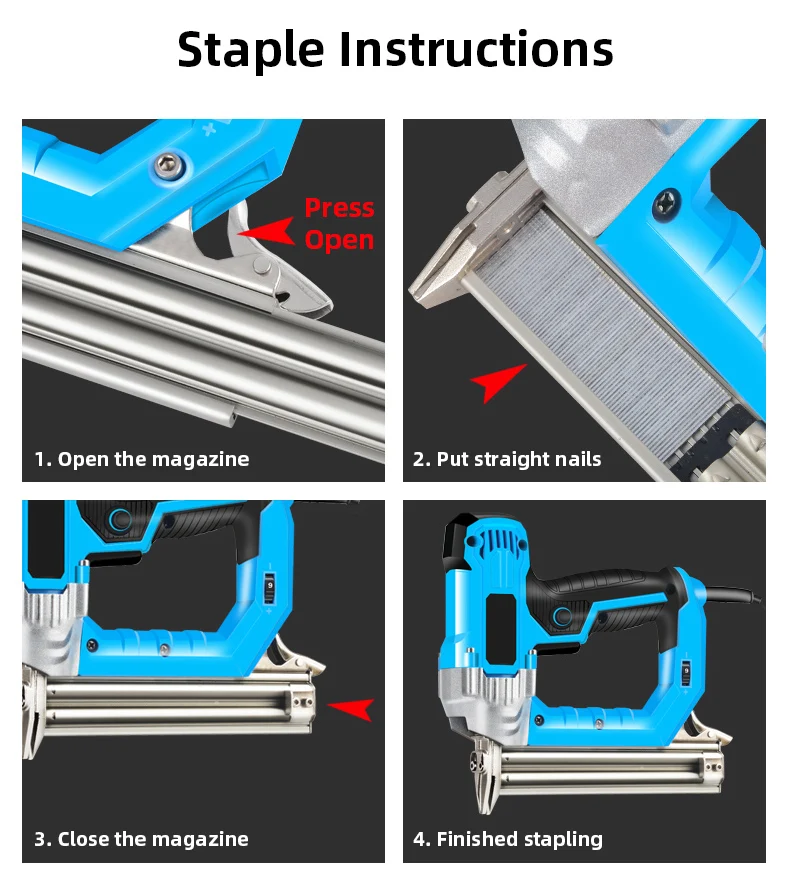 Staple Instructions

Press
Open

1. Open the magazine

2. Put straight nails

3. Close the magazine

4. Finished stapling