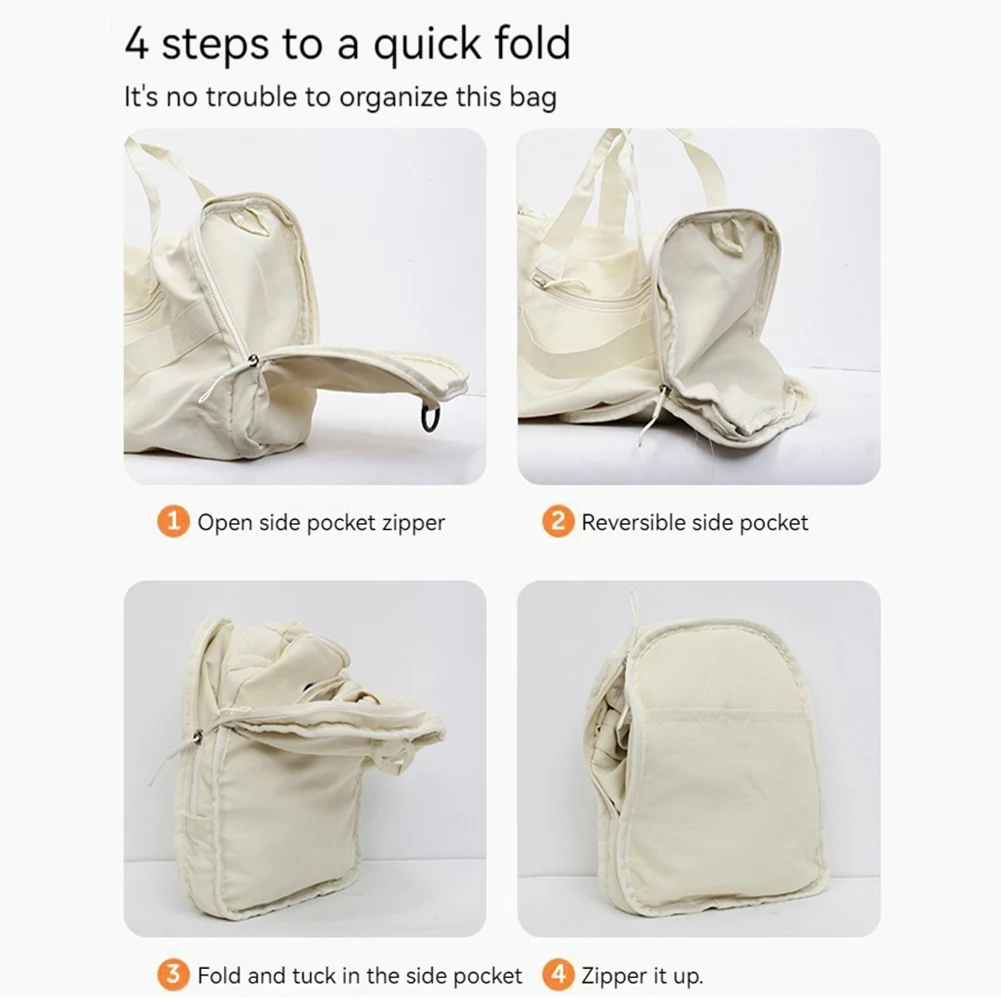 4 steps to a quick fold
It's no trouble to organize this bag

1 Open side pocket zipper

2 Reversible side pocket

3 Fold and tuck in the side pocket

4 Zipper it up.