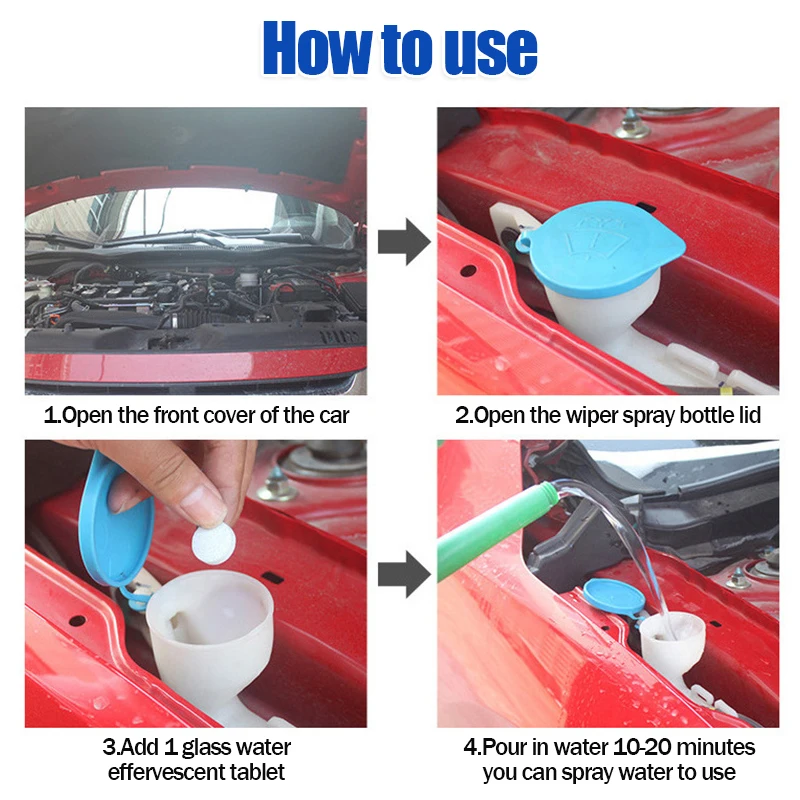 How to use

1.Open the front cover of the car

2.Open the wiper spray bottle lid

3.Add 1 glass water effervescent tablet

4.Pour in water 10-20 minutes you can spray water to use