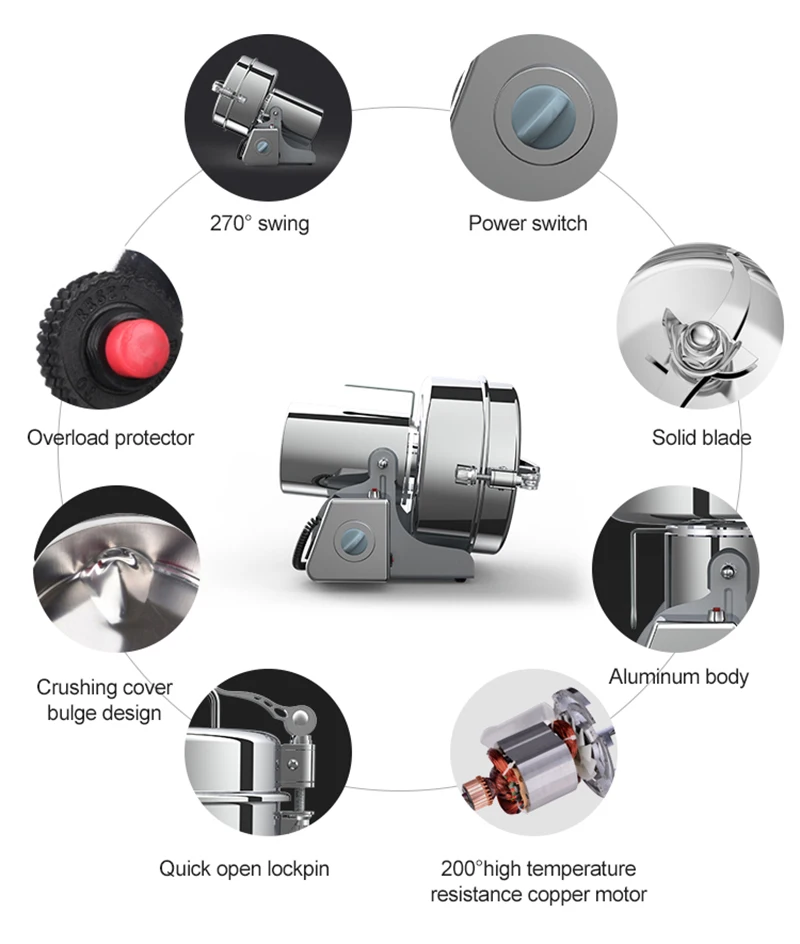 270° swing

Power switch

Overload protector

Solid blade

Crushing cover bulge design

Aluminum body

Quick open lockpin

200°high temperature resistance copper motor