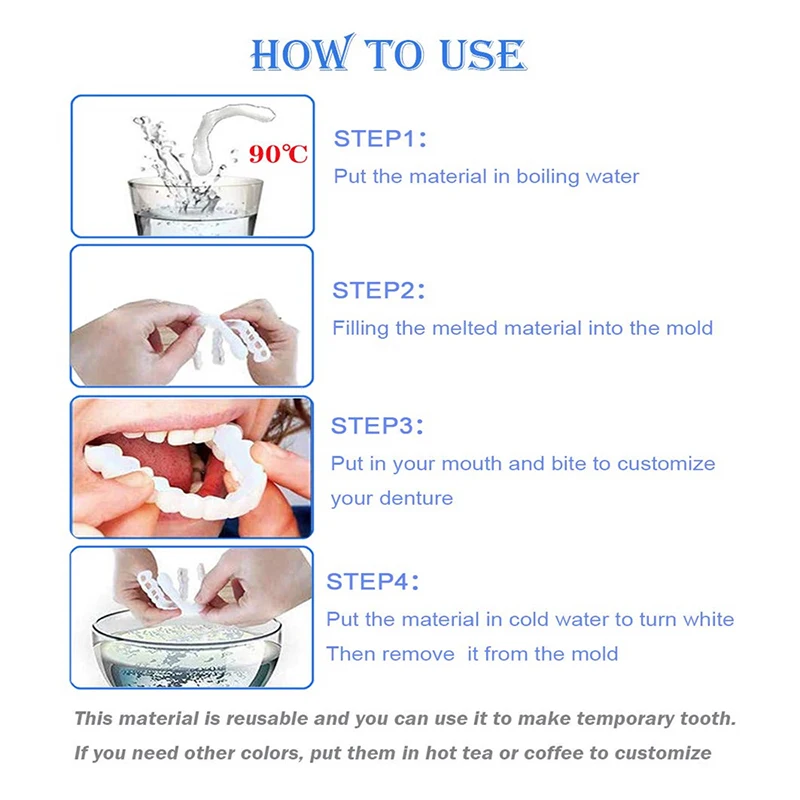 HOW TO USE

90℃

STEP1:
Put the material in boiling water

STEP2:
Filling the melted material into the mold

STEP3:
Put in your mouth and bite to customize your denture

STEP4:
Put the material in cold water to turn white
Then remove it from the mold

This material is reusable and you can use it to make temporary tooth.
If you need other colors, put them in hot tea or coffee to customize