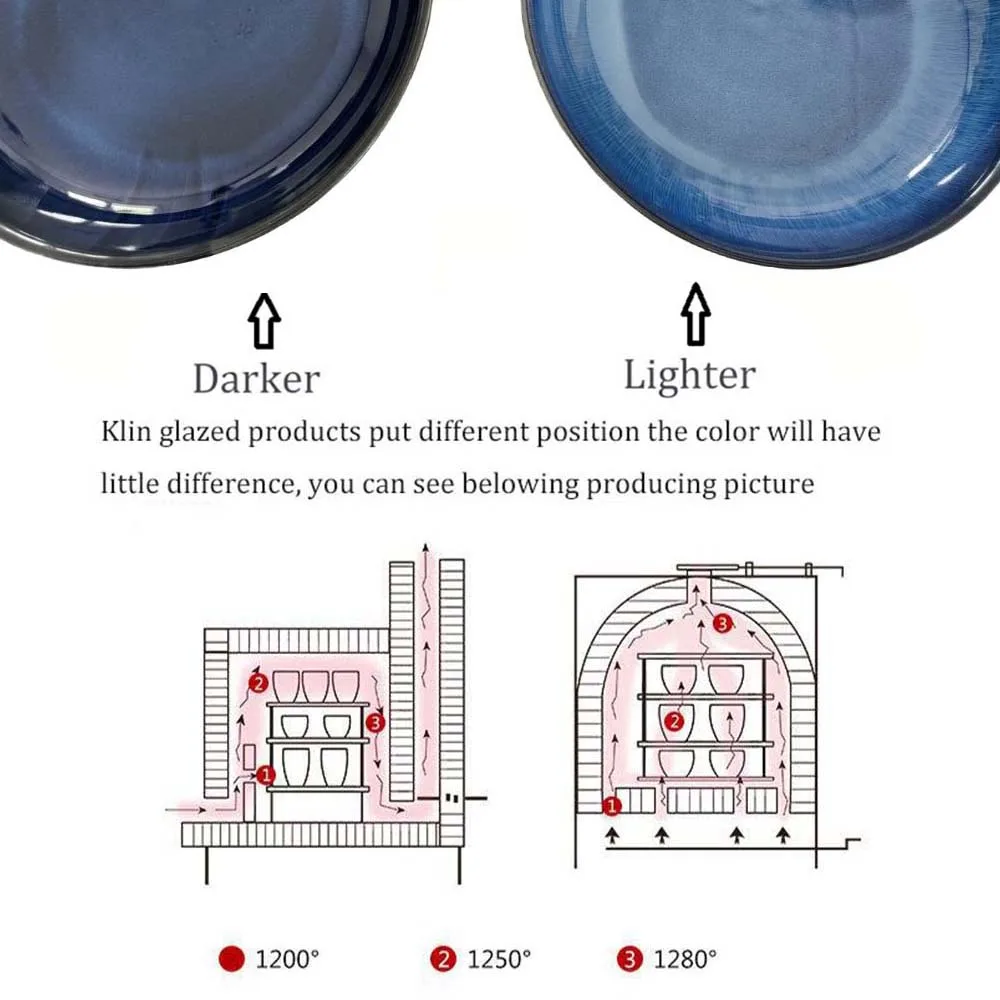 Darker

Lighter

Klin glazed products put different position the color will have little difference, you can see belowing producing picture

2
3
1

3
2
1

1200°

2 1250°

3 1280°