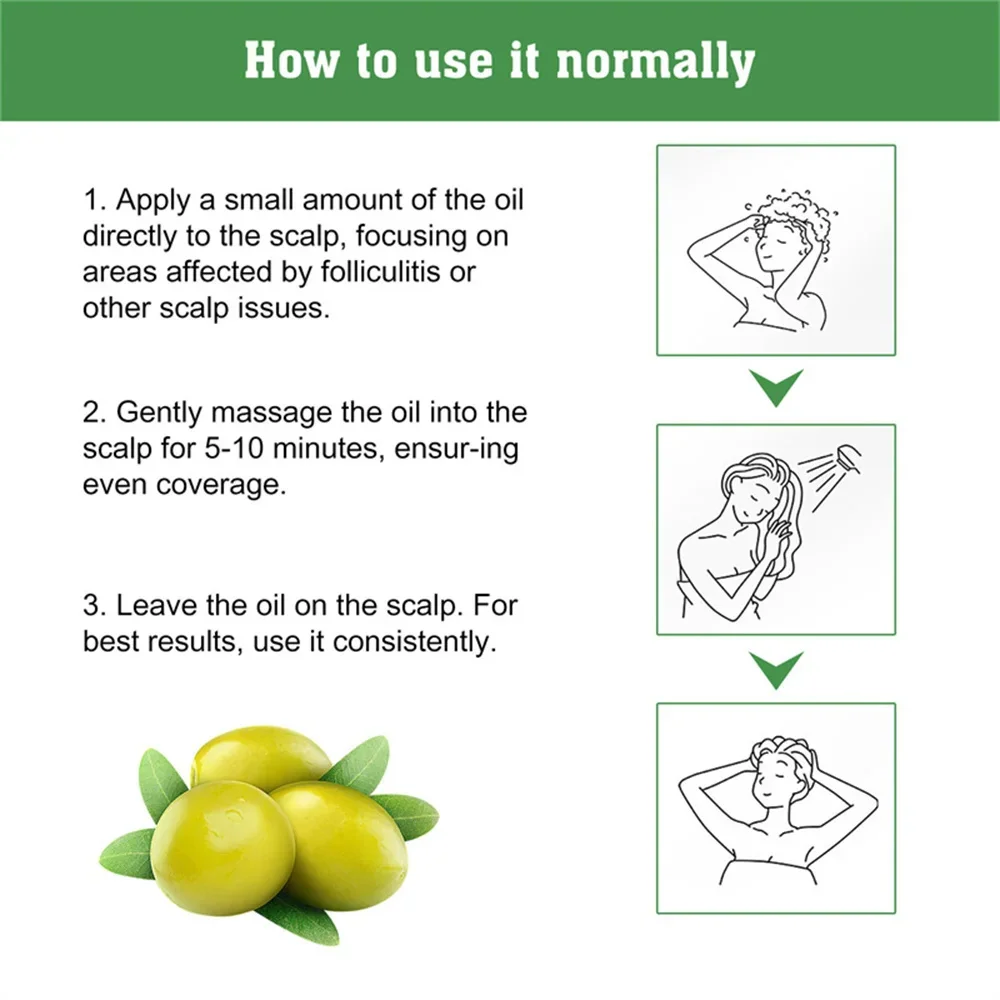 How to use it normally

1. Apply a small amount of the oil directly to the scalp, focusing on areas affected by folliculitis or other scalp issues.

2. Gently massage the oil into the scalp for 5-10 minutes, ensur-ing even coverage.

3. Leave the oil on the scalp. For best results, use it consistently.