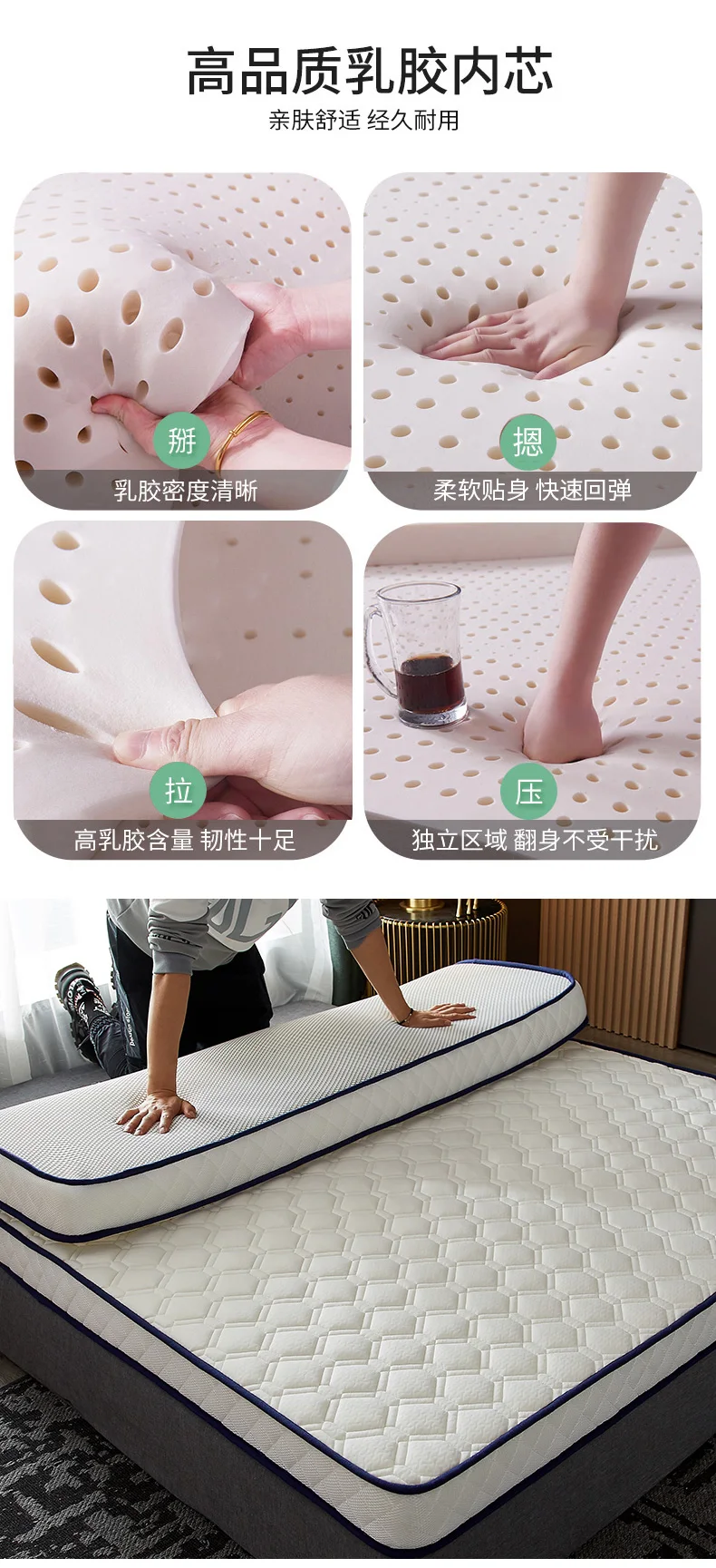 高品质乳胶内芯

亲肤舒适 经久耐用

掰

乳胶密度清晰

摁

柔软贴身 快速回弹

拉

高乳胶含量 韧性十足

压

独立区域 翻身不受干扰