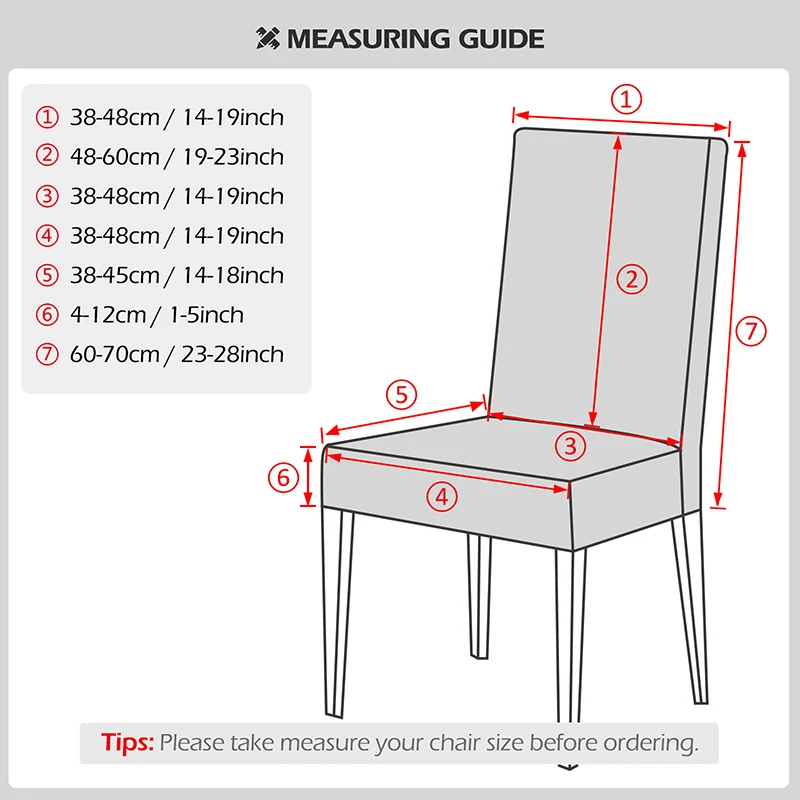 MEASURING GUIDE

① 38-48cm / 14-19inch
② 48-60cm / 19-23inch
③ 38-48cm / 14-19inch
④ 38-48cm / 14-19inch
⑤ 38-45cm / 14-18inch
⑥ 4-12cm / 1-5inch
⑦ 60-70cm / 23-28inch

①
②
⑦
⑤
③
⑥
④

Tips: Please take measure your chair size before ordering.