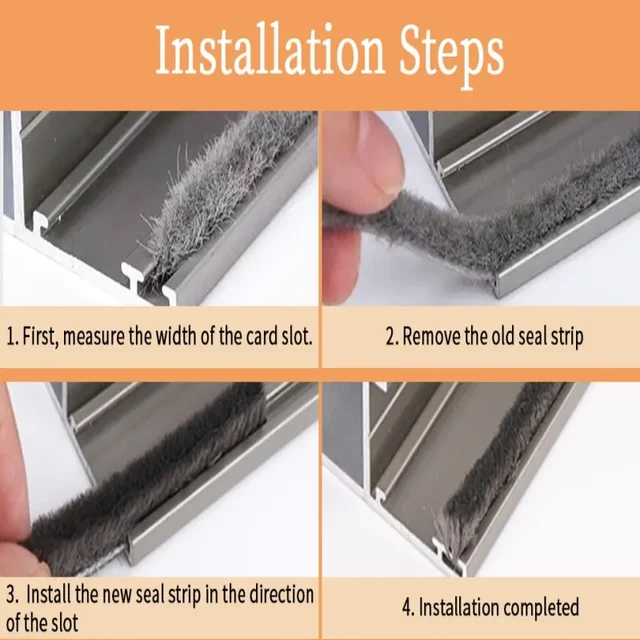 Installation Steps

1. First, measure the width of the card slot.

2. Remove the old seal strip

3. Install the new seal strip in the direction of the slot

4. Installation completed