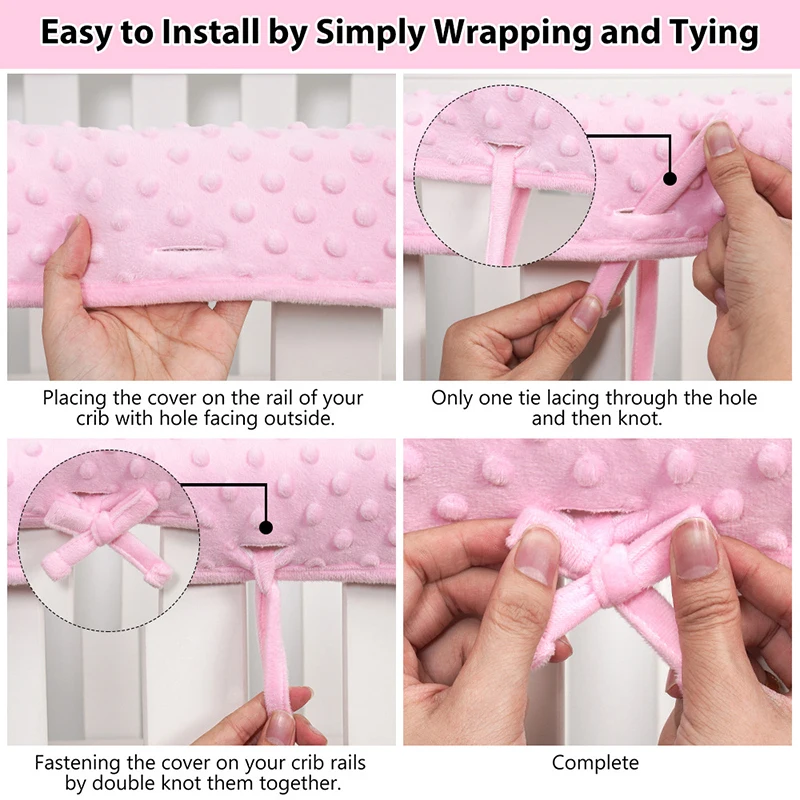 Easy to Install by Simply Wrapping and Tying

Placing the cover on the rail of your crib with hole facing outside.

Only one tie lacing through the hole and then knot.

Fastening the cover on your crib rails by double knot them together.

Complete