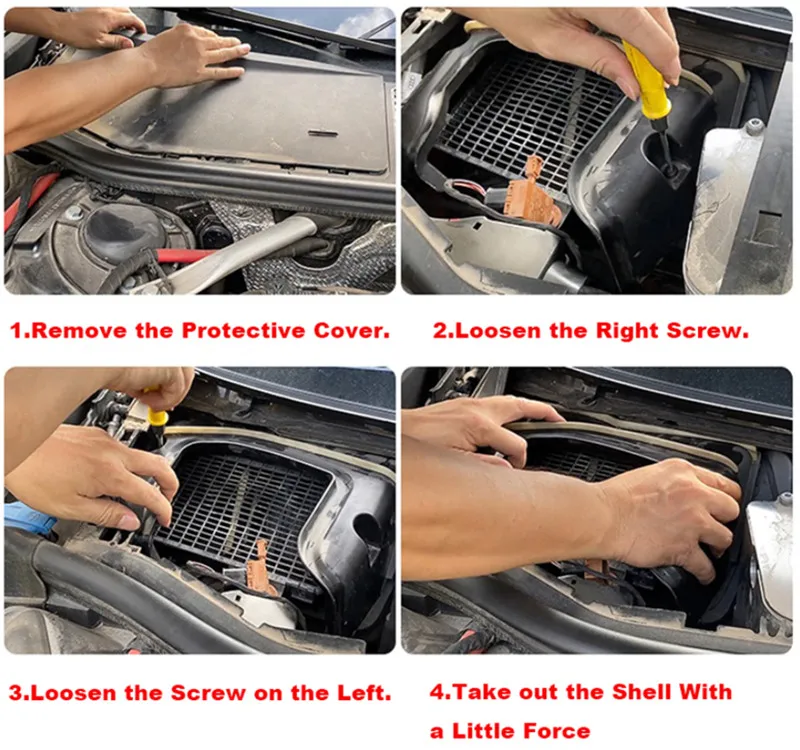 1.Remove the Protective Cover.

2.Loosen the Right Screw.

3.Loosen the Screw on the Left.

4.Take out the Shell With a Little Force