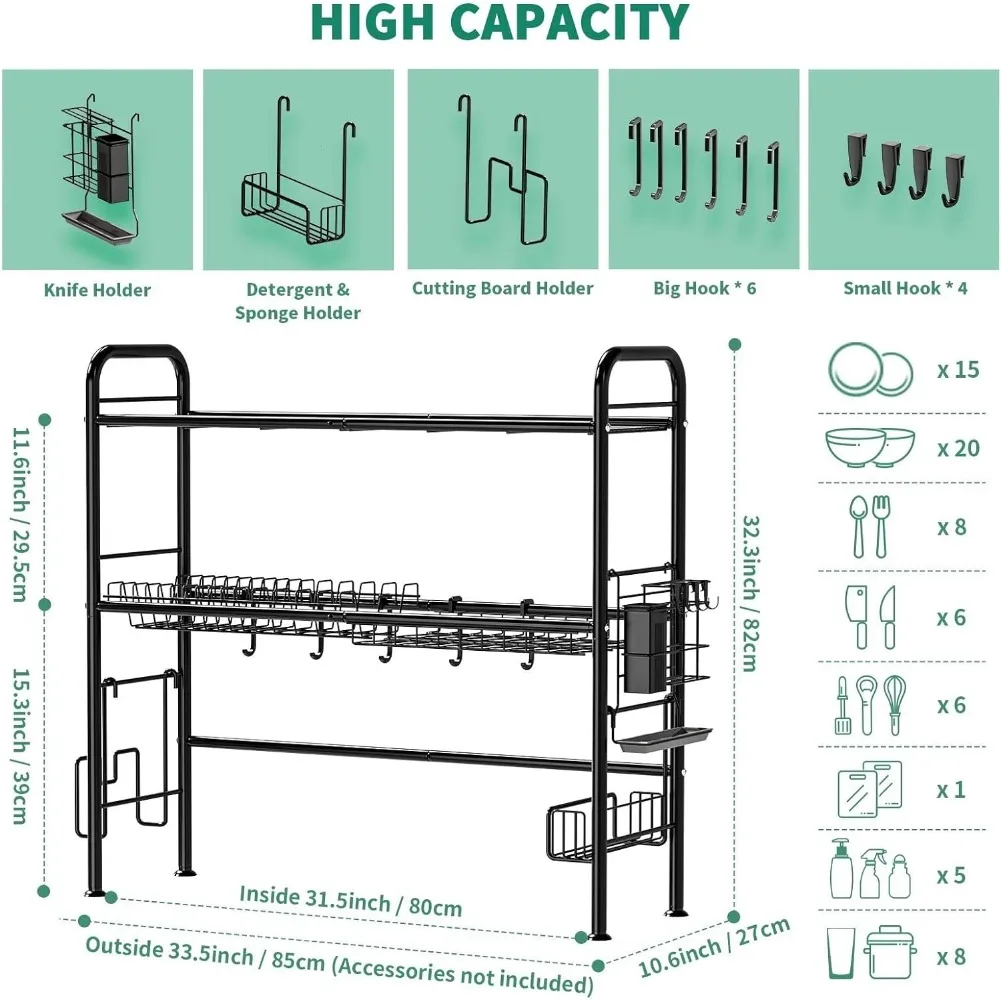 HIGH CAPACITY

Knife Holder

Detergent & Sponge Holder

Cutting Board Holder

Big Hook * 6

Small Hook * 4

11.6inch / 29.5cm

15.3inch / 39cm

32.3inch / 82cm

Inside 31.5inch / 80cm

Outside 33.5inch / 85cm (Accessories not included)

10.6inch / 27cm

x 15

x 20

x 8

x 6

x 6

x 1

x 5

x 8