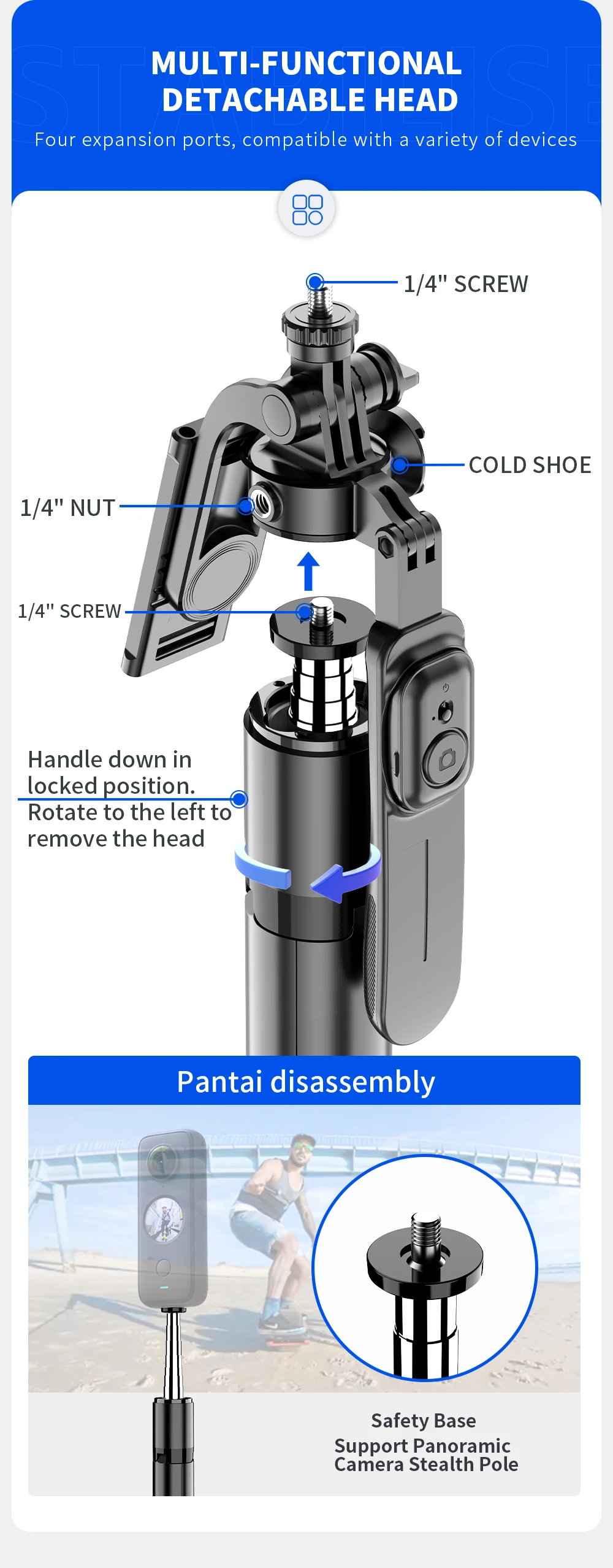 MULTI-FUNCTIONAL DETACHABLE HEAD

Four expansion ports, compatible with a variety of devices

1/4" SCREW

COLD SHOE

1/4" NUT

1/4" SCREW

Handle down in locked position. Rotate to the left to remove the head

Pantai disassembly

Safety Base
Support Panoramic Camera Stealth Pole