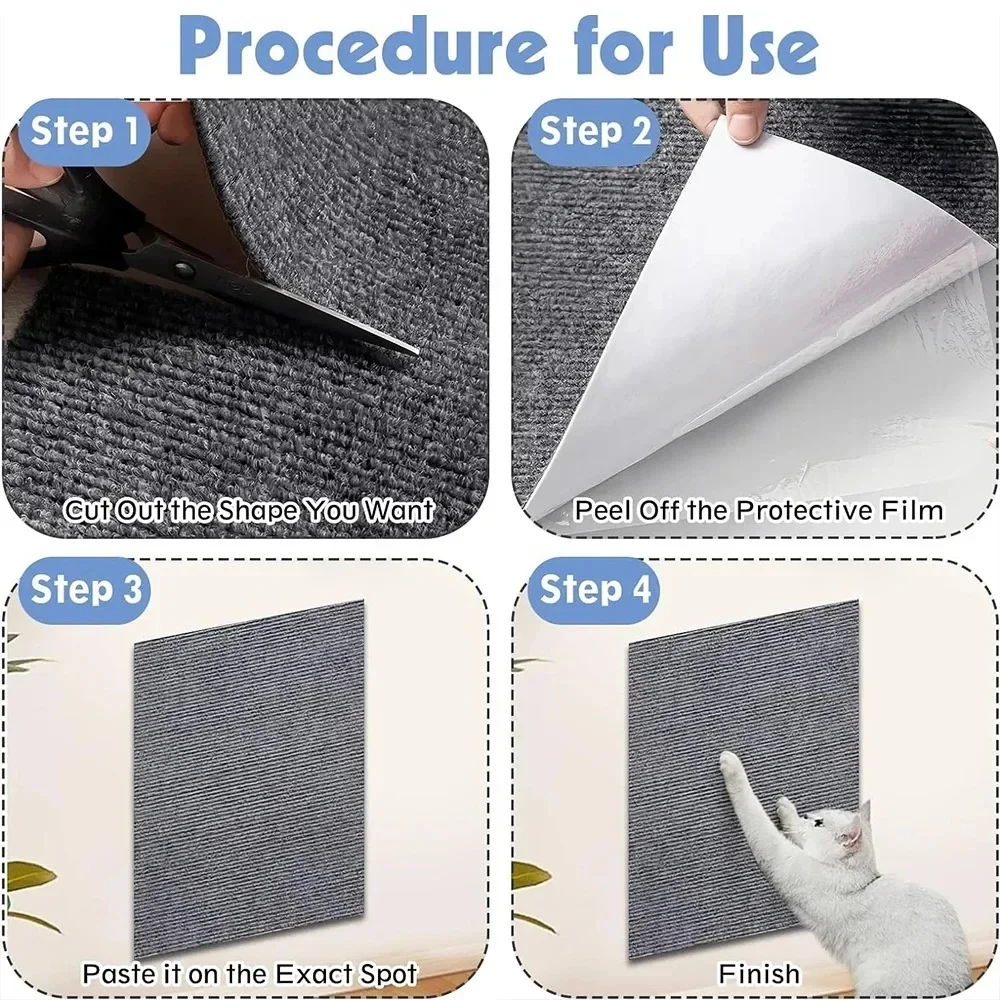 Procedure for Use

Step 1
Cut Out the Shape You Want

Step 2
Peel Off the Protective Film

Step 3
Paste it on the Exact Spot

Step 4
Finish