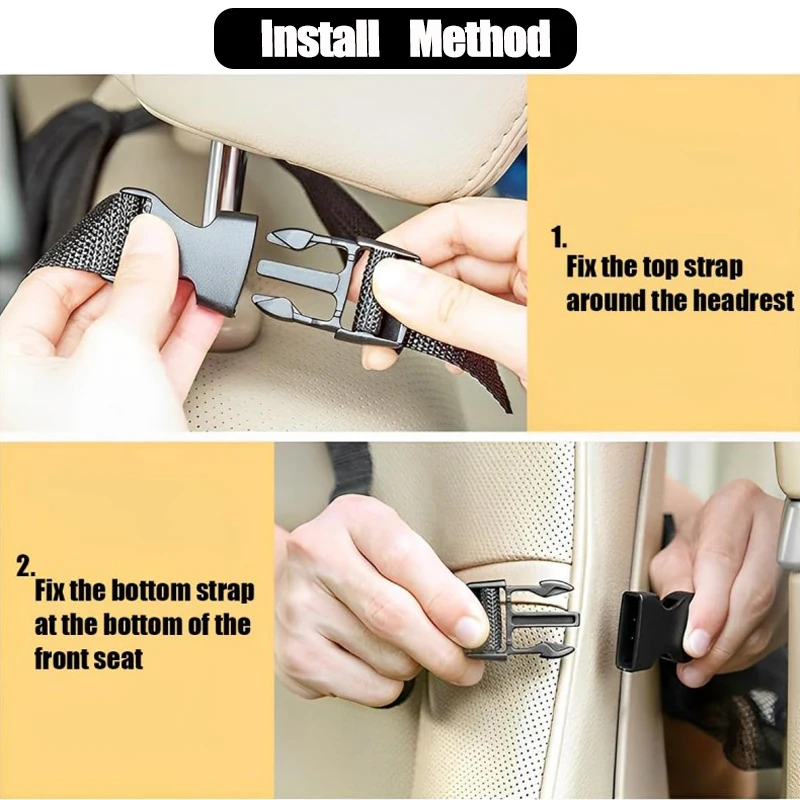 Install Method

1.
Fix the top strap around the headrest

2.
Fix the bottom strap at the bottom of the front seat