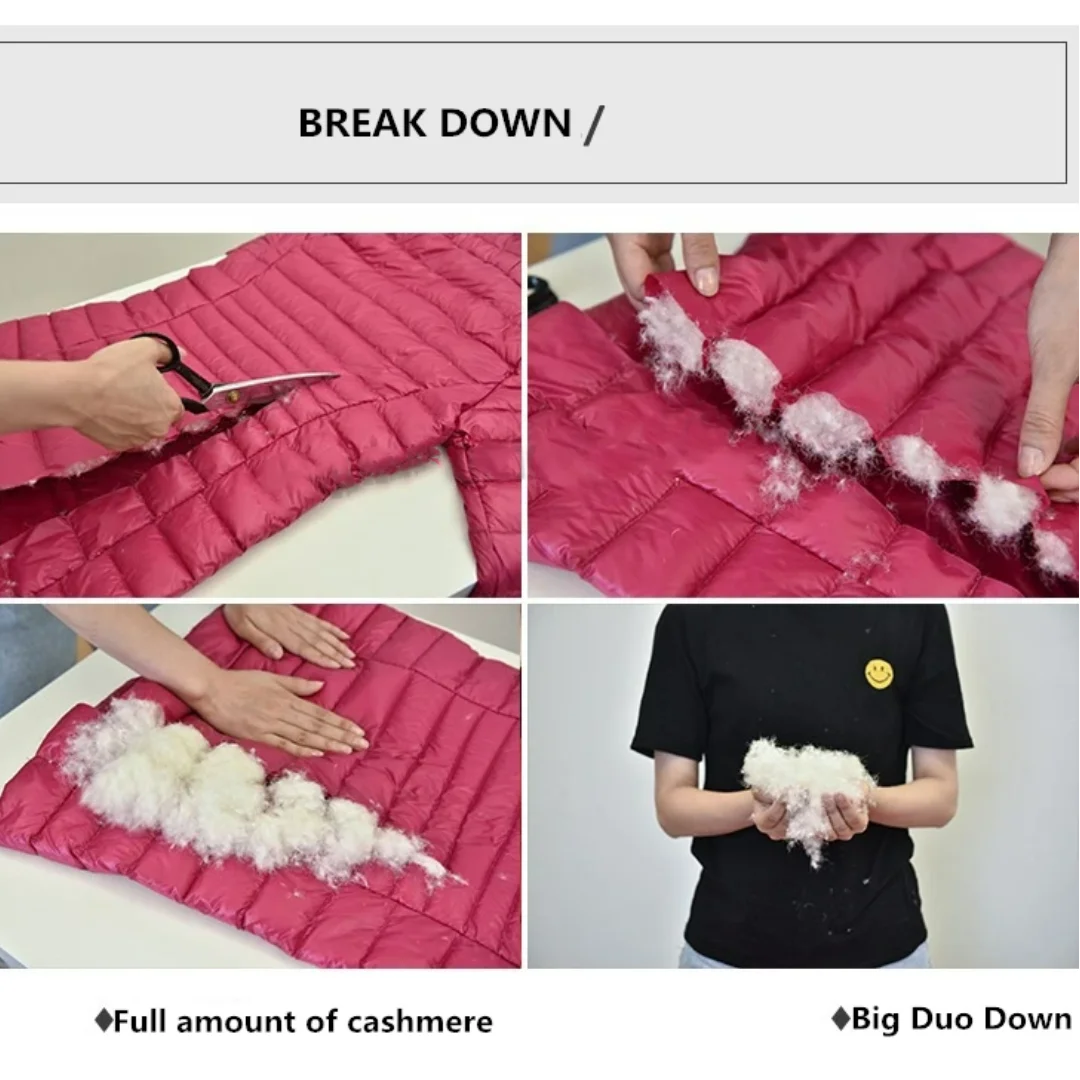 BREAK DOWN /

♦Full amount of cashmere

♦Big Duo Down