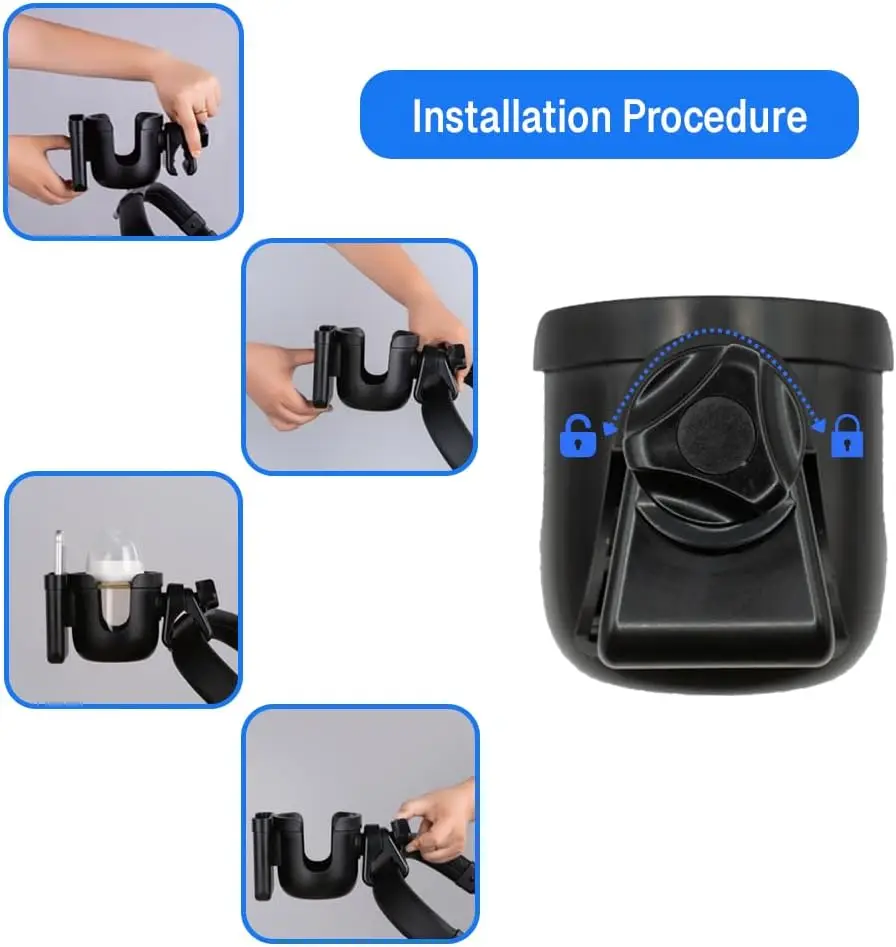 Installation Procedure